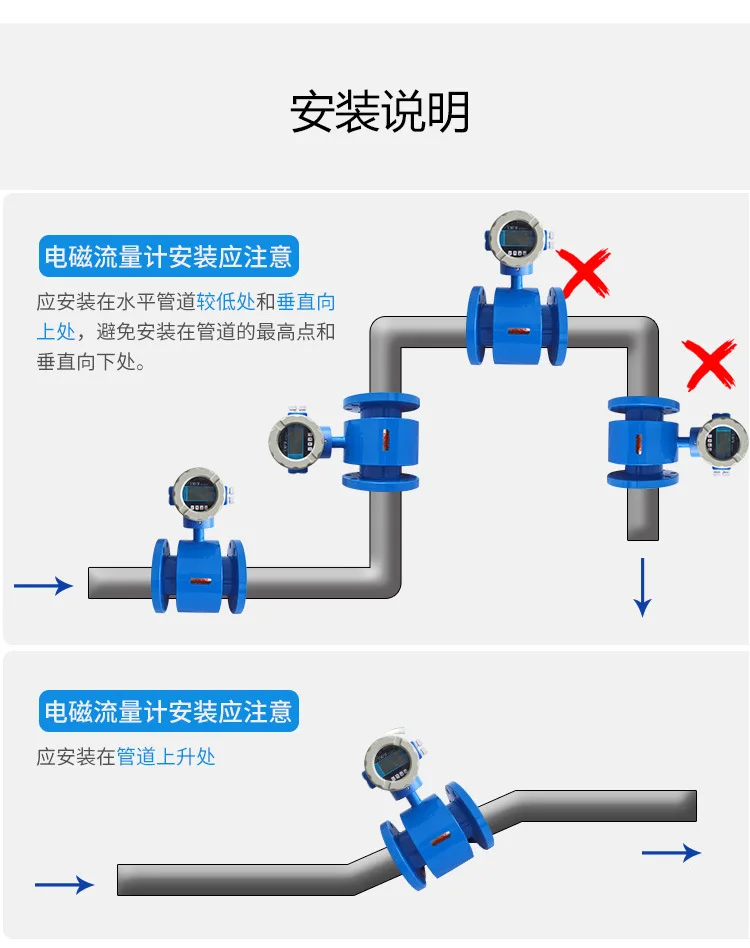 安装说明

电磁流量计安装应注意

应安装在水平管道较低处和垂直向上处，避免安装在管道的最高点和垂直向下处。

电磁流量计安装应注意

应安装在管道上升处