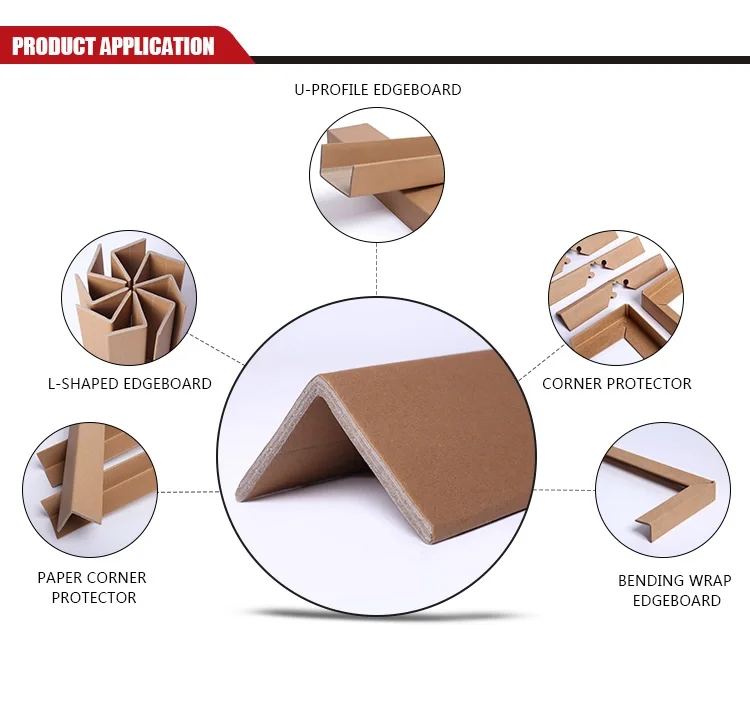 PRODUCT APPLICATION

U-PROFILE EDGEBOARD

L-SHAPED EDGEBOARD

CORNER PROTECTOR

PAPER CORNER PROTECTOR

BENDING WRAP EDGEBOARD