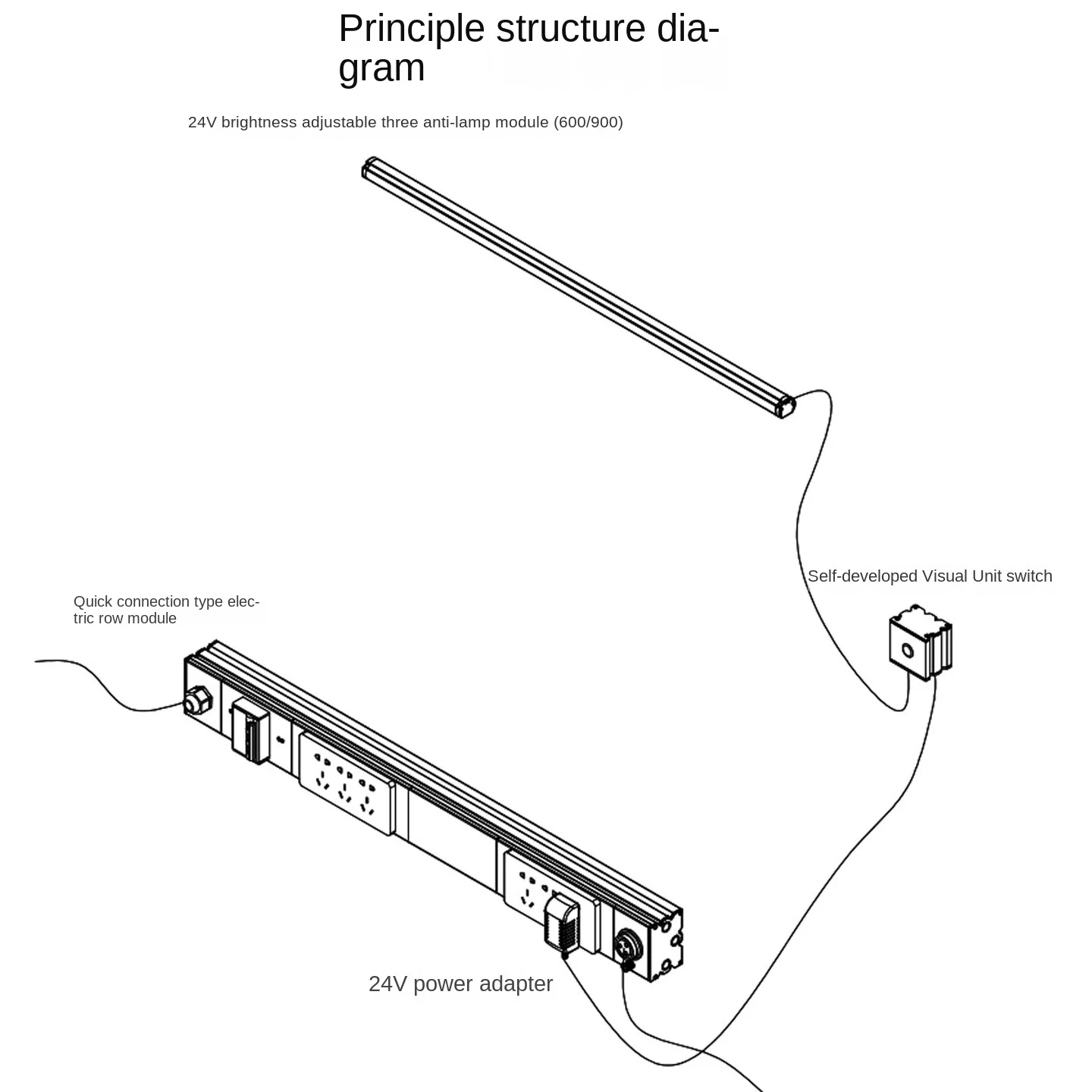 Principle structure diagram

24V brightness adjustable three anti-lamp module (600/900)

Self-developed Visual Unit switch

Quick connection type electric row module

24V power adapter