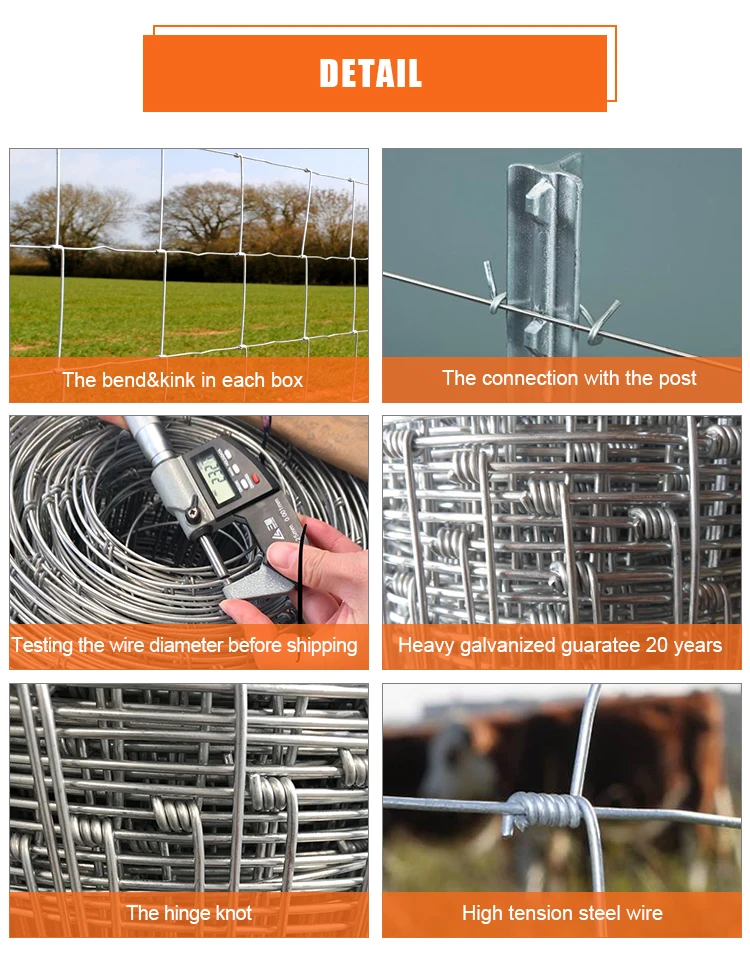 DETAIL

The bend&kink in each box

The connection with the post

Testing the wire diameter before shipping

Heavy galvanized guaratee 20 years

The hinge knot

High tension steel wire