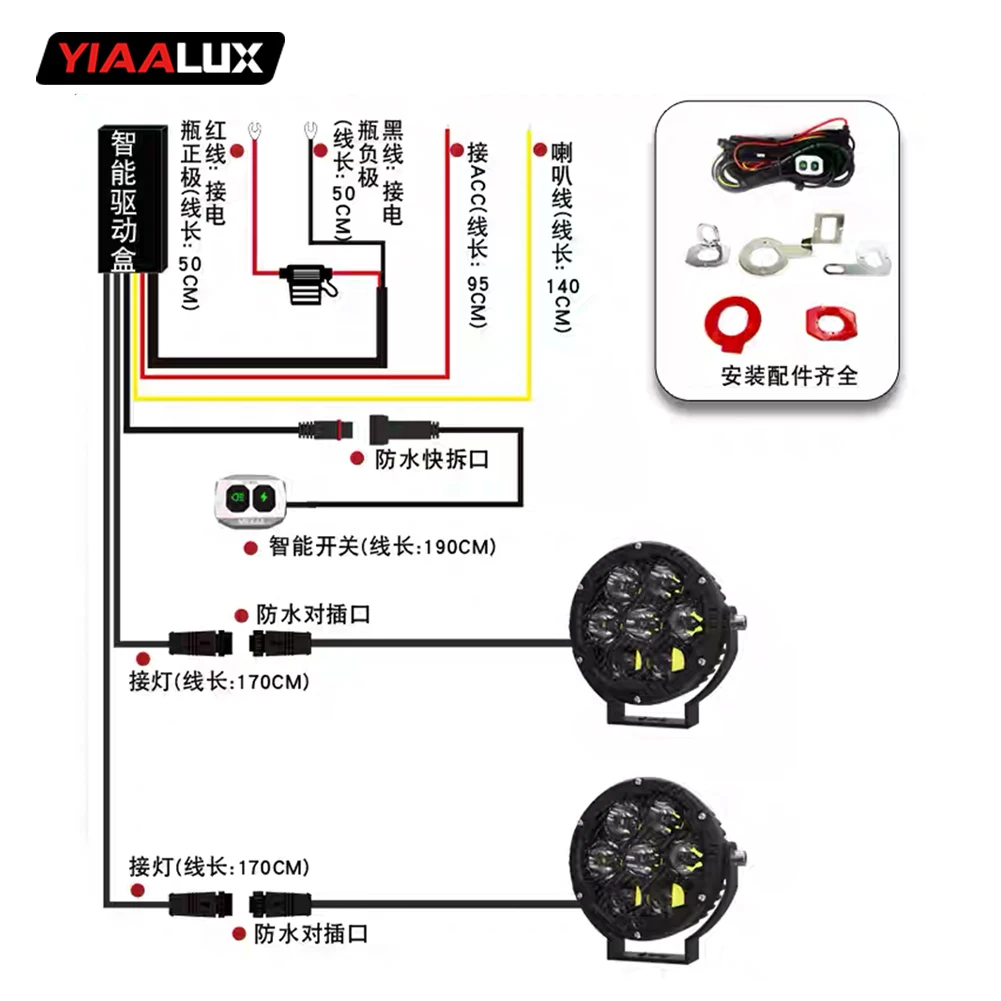 YIAALUX

智能驱动盒

红线：接电瓶正极(线长：50CM)

黑线：接电瓶负极(线长：50CM)

接ACC(线长：95CM)

喇叭线(线长：140CM)

安装配件齐全

防水快拆口

智能开关(线长：190CM)

防水对插口

接灯(线长：170CM)

接灯(线长：170CM)

防水对插口