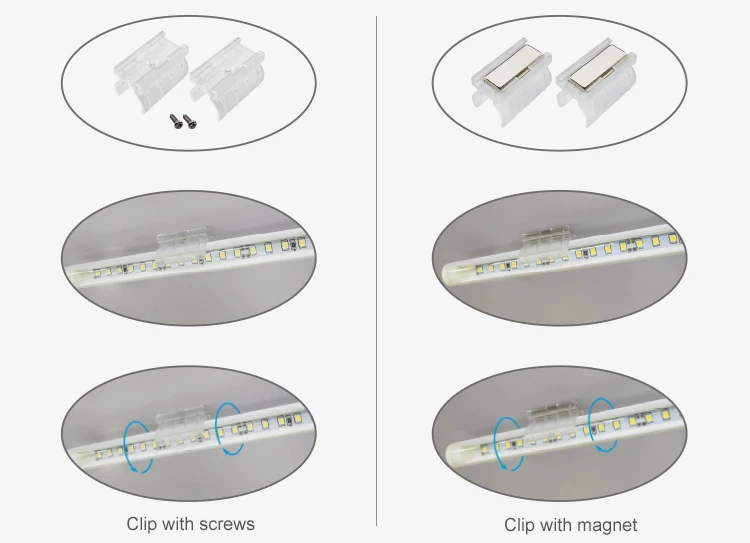 Clip with screws

Clip with magnet