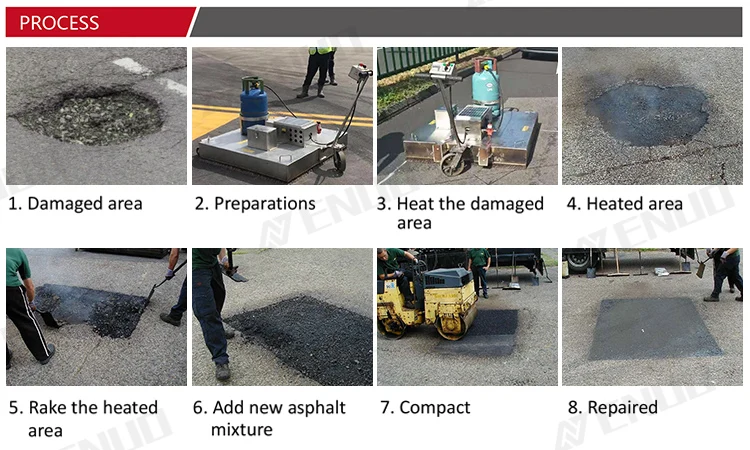 PROCESS

1. Damaged area

2. Preparations

3. Heat the damaged area

4. Heated area

5. Rake the heated area

6. Add new asphalt mixture

7. Compact

8. Repaired

ENUO