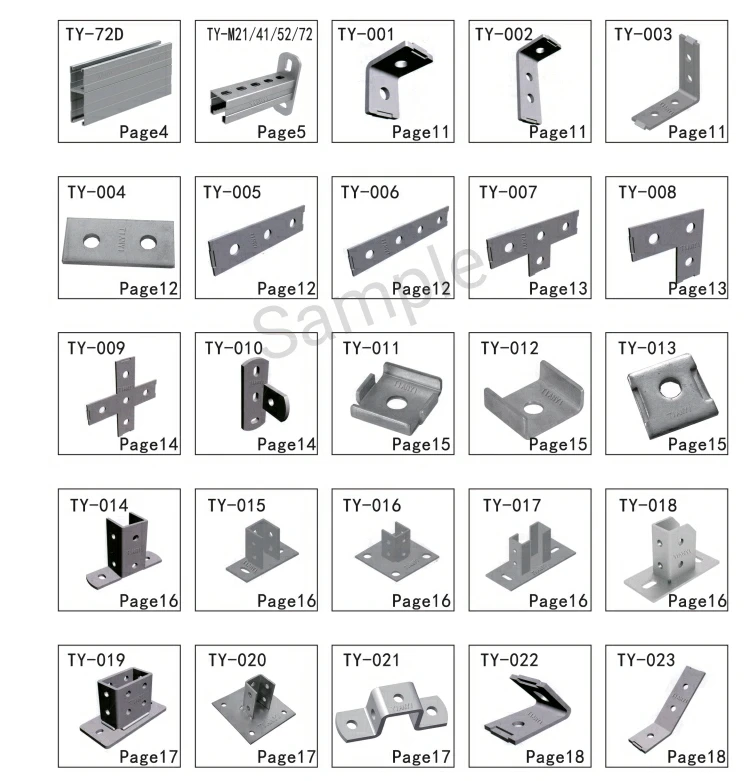 TY-72D
Page4

TY-M21/41/52/72
Page5

TY-001
Page11

TY-002
Page11

TY-003
Page11

TY-004
Page12

TY-005
Page12

TY-006
Page12

TY-007
Page13

TY-008
Page13

TY-009
Page14

TY-010
Page14

TY-011
Page15

TY-012
Page15

TY-013
Page15

TY-014
Page16

TY-015
Page16

TY-016
Page16

TY-017
Page16

TY-018
Page16

TY-019
Page17

TY-020
Page17

TY-021
Page17

TY-022
Page18

TY-023
Page18

Sample