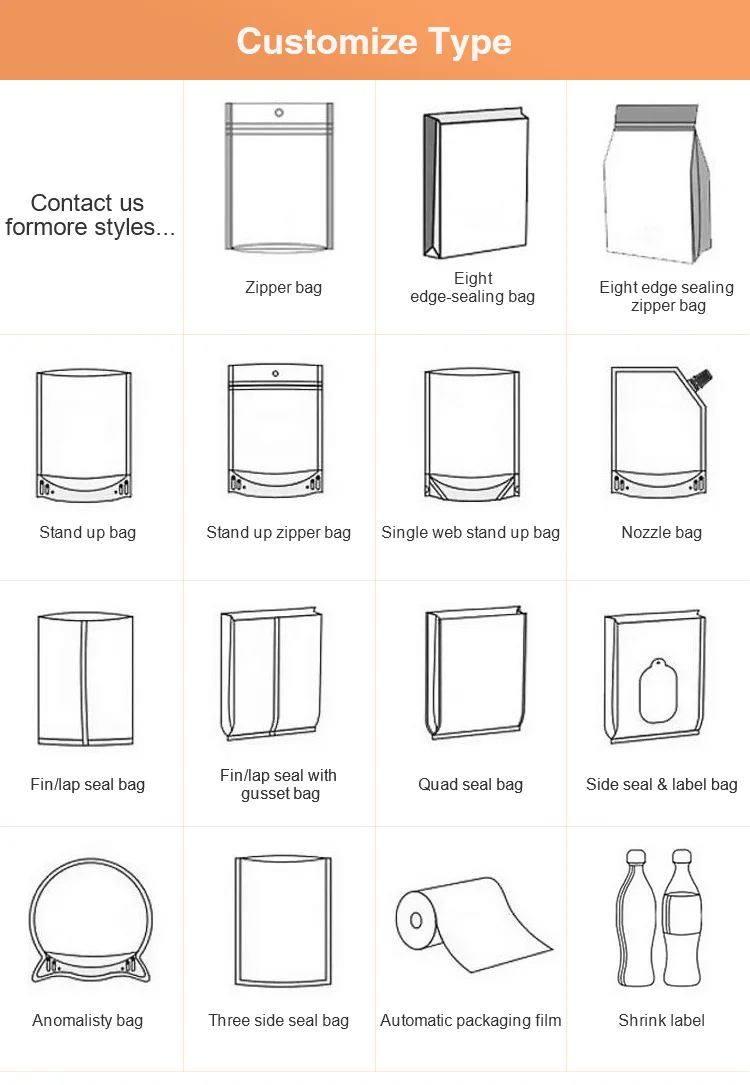 Customize Type

Contact us formore styles...

Zipper bag

Eight edge-sealing bag

Eight edge sealing zipper bag

Stand up bag

Stand up zipper bag

Single web stand up bag

Nozzle bag

Fin/lap seal bag

Fin/lap seal with gusset bag

Quad seal bag

Side seal & label bag

Anomalisty bag

Three side seal bag

Automatic packaging film

Shrink label