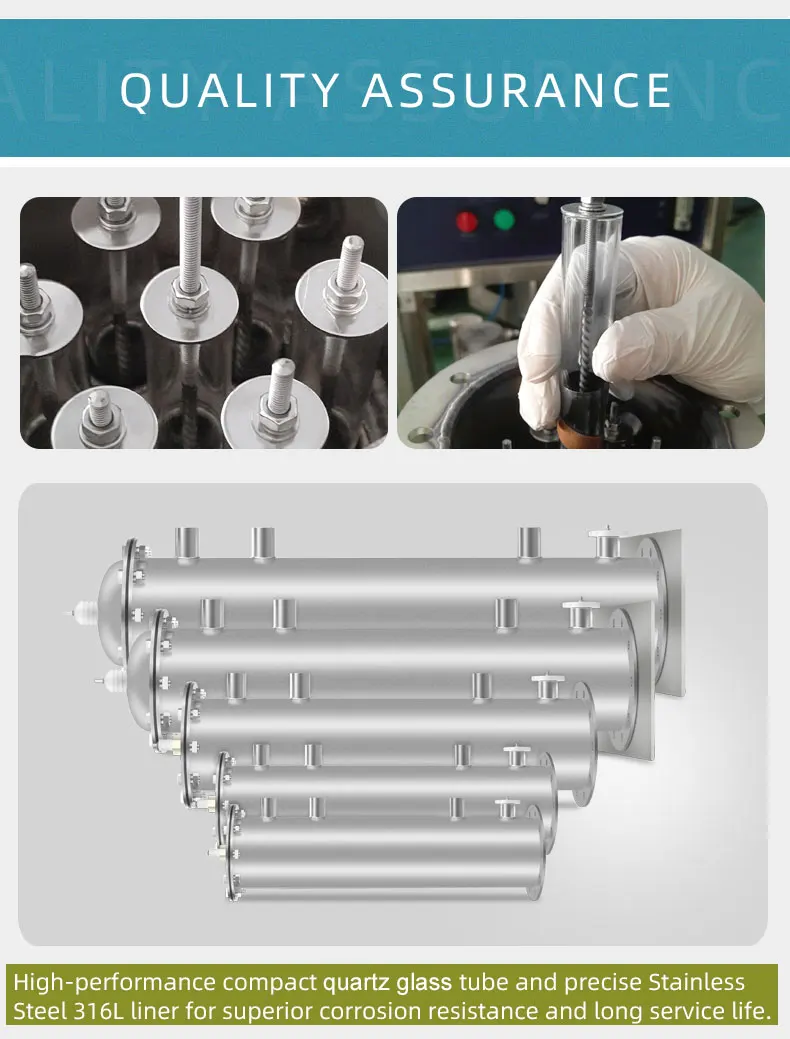 QUALITY ASSURANCE

High-performance compact quartz glass tube and precise Stainless Steel 316L liner for superior corrosion resistance and long service life.