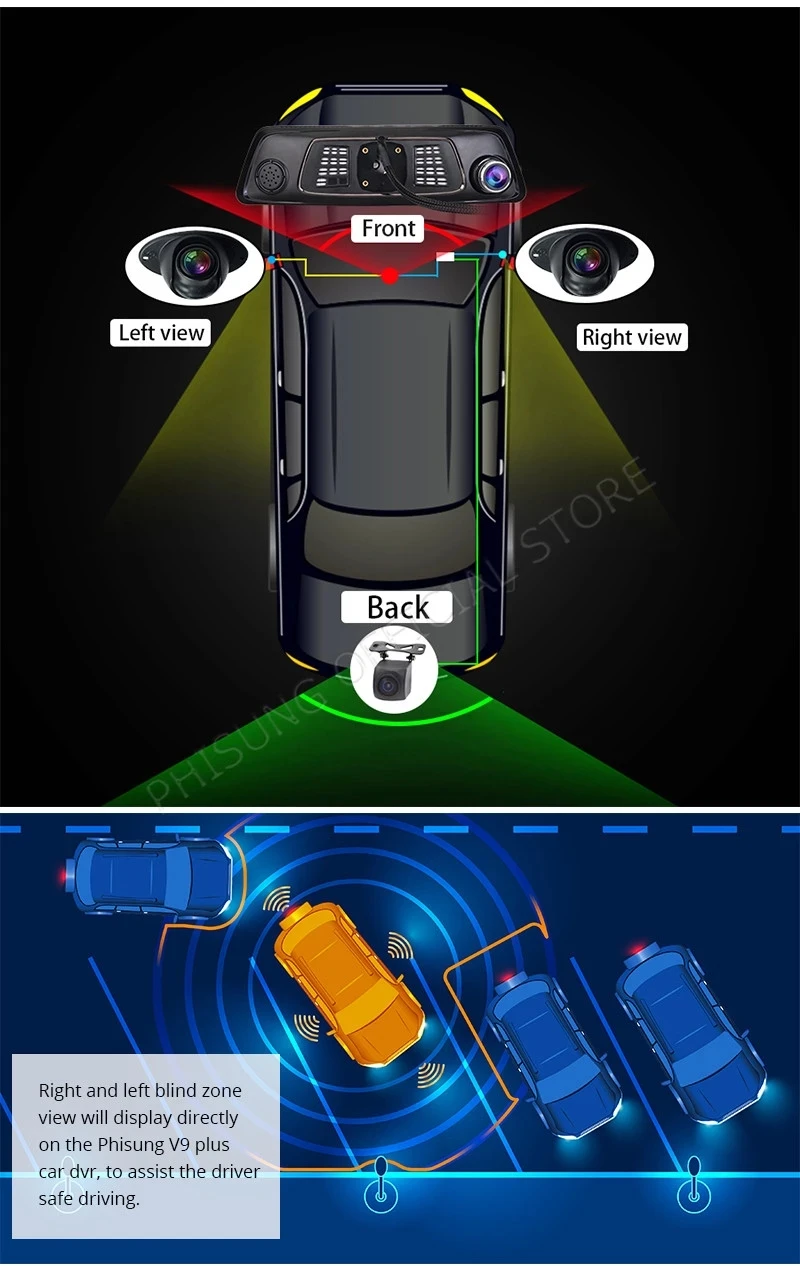 Front

Left view

Right view

Back

PHISUNG OFFICIAL STORE

Right and left blind zone view will display directly on the Phisung V9 plus car dvr, to assist the driver safe driving.