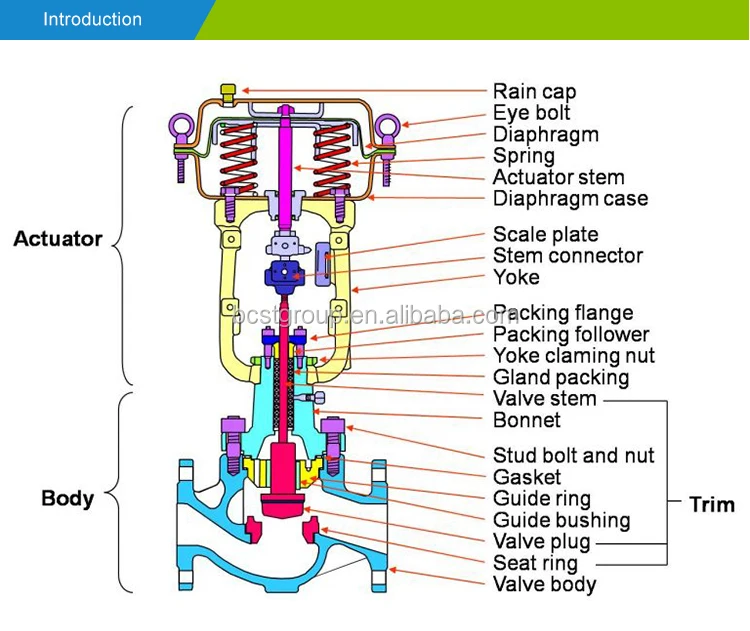 Introduction

Actuator

Body

Rain cap
Eye bolt
Diaphragm
Spring
Actuator stem
Diaphragm case

Scale plate
Stem connector
Yoke

Packing flange
Packing follower
Yoke claming nut
Gland packing
Valve stem
Bonnet

Stud bolt and nut
Gasket
Guide ring
Guide bushing
Valve plug
Seat ring
Valve body

Trim

bcstgroup.en.alibaba.com