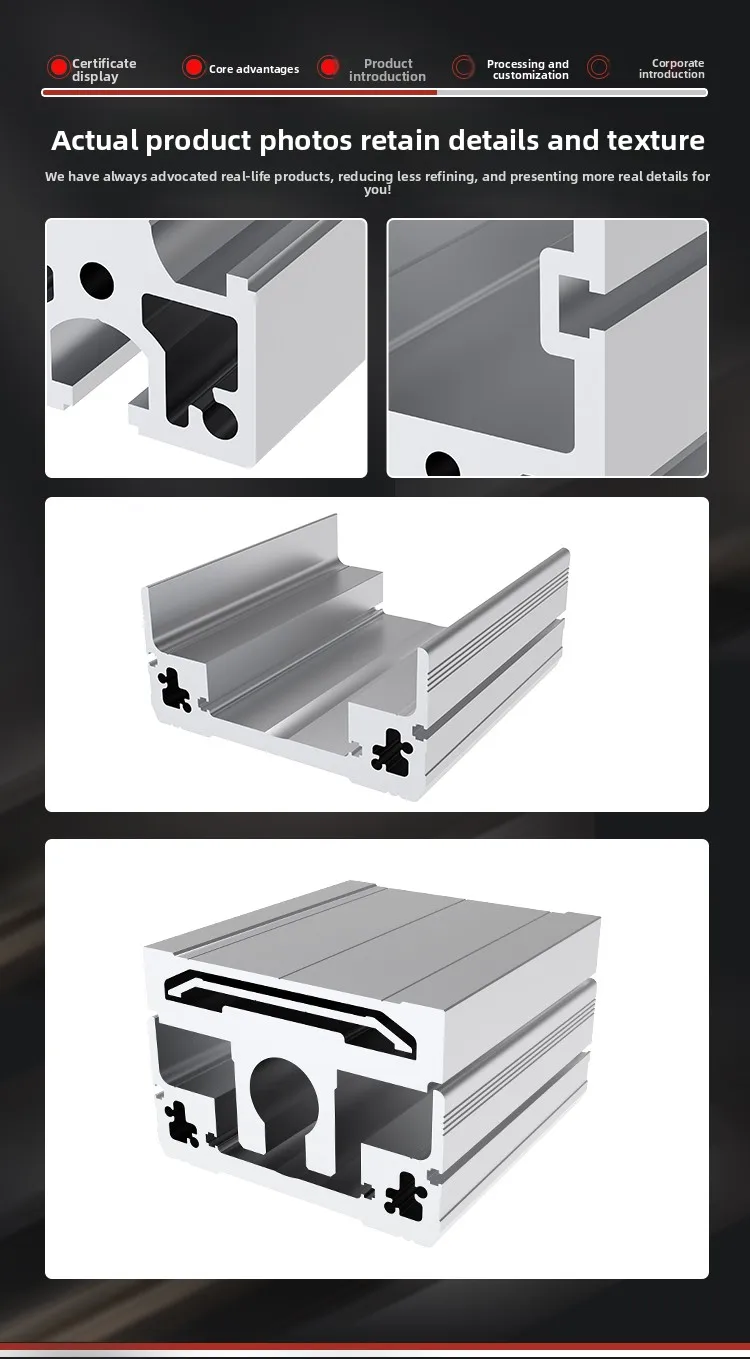 Certificate display

Core advantages

Product introduction

Processing and customization

Corporate introduction

Actual product photos retain details and texture

We have always advocated real-life products, reducing less refining, and presenting more real details for you!