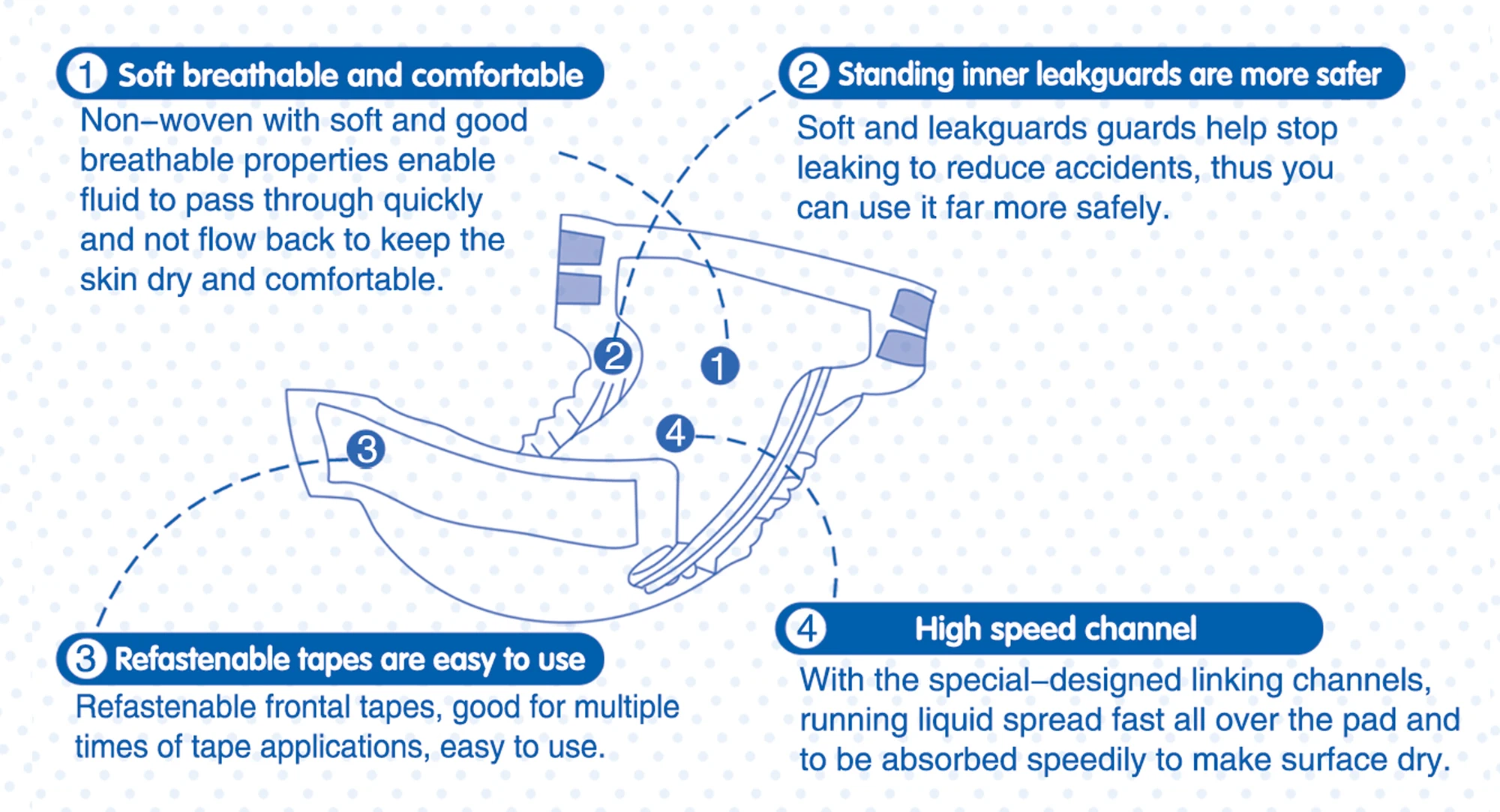 1 Soft breathable and comfortable

Non–woven with soft and good breathable properties enable fluid to pass through quickly and not flow back to keep the skin dry and comfortable.

2 Standing inner leakguards are more safer

Soft and leakguards guards help stop leaking to reduce accidents, thus you can use it far more safely.

2

1

4

3

3 Refastenable tapes are easy to use

Refastenable frontal tapes, good for multiple times of tape applications, easy to use.

4 High speed channel

With the special–designed linking channels, running liquid spread fast all over the pad and to be absorbed speedily to make surface dry.