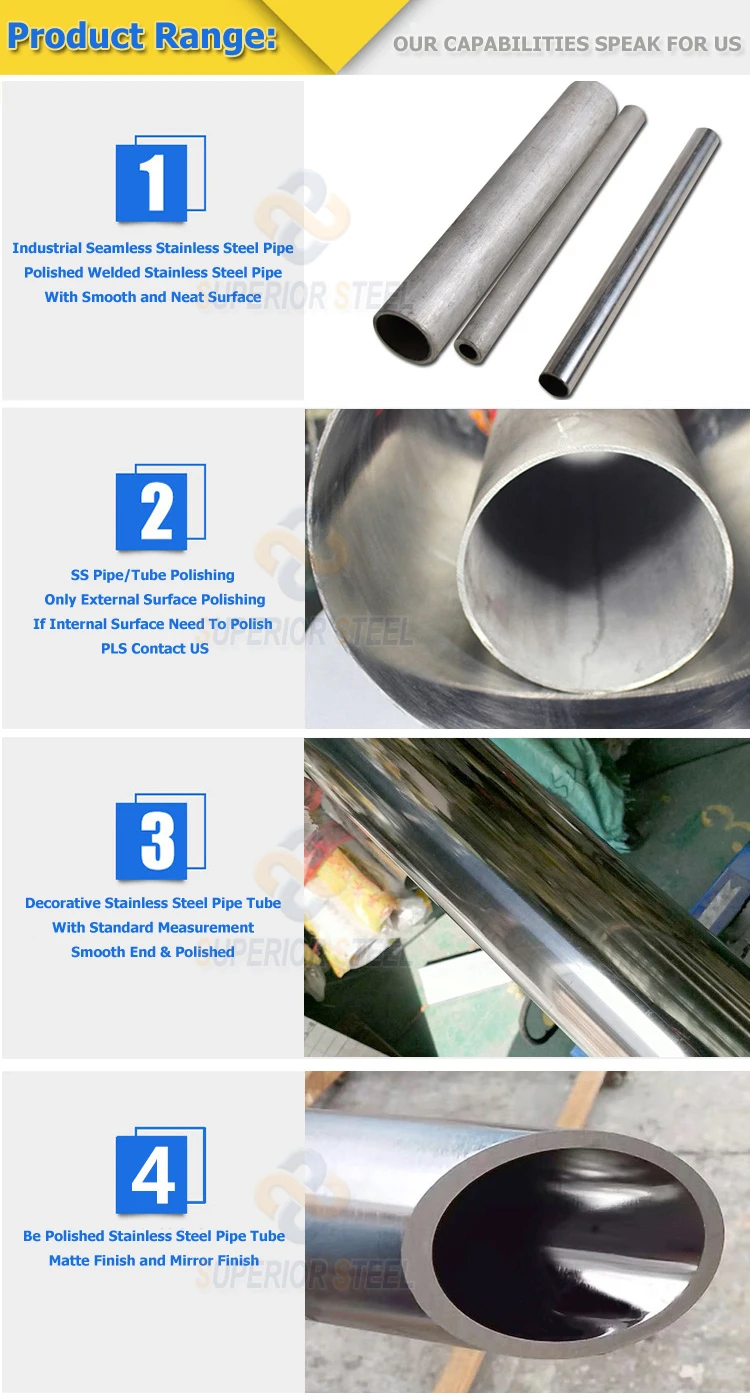 Product Range:

OUR CAPABILITIES SPEAK FOR US

1

Industrial Seamless Stainless Steel Pipe
Polished Welded Stainless Steel Pipe
With Smooth and Neat Surface

SUPERIOR STEEL

2

SS Pipe/Tube Polishing
Only External Surface Polishing
If Internal Surface Need To Polish
PLS Contact US

SUPERIOR STEEL

3

Decorative Stainless Steel Pipe Tube
With Standard Measurement
Smooth End & Polished

SUPERIOR STEEL

4

Be Polished Stainless Steel Pipe Tube
Matte Finish and Mirror Finish

SUPERIOR STEEL