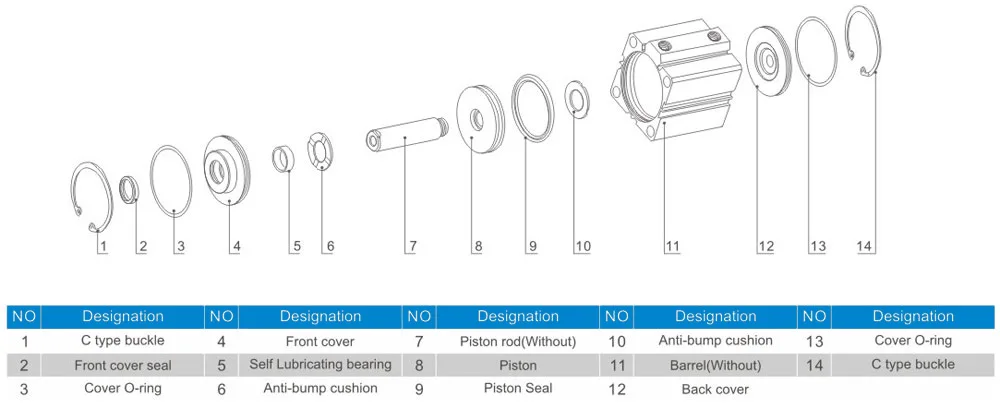 1 2 3 4 5 6 7 8 9 10 11 12 13 14

| NO | Designation | NO | Designation | NO | Designation | NO | Designation | NO | Designation |
|---|---|---|---|---|---|---|---|---|---|
| 1 | C type buckle | 4 | Front cover | 7 | Piston rod(Without) | 10 | Anti-bump cushion | 13 | Cover O-ring |
| 2 | Front cover seal | 5 | Self Lubricating bearing | 8 | Piston | 11 | Barrel(Without) | 14 | C type buckle |
| 3 | Cover O-ring | 6 | Anti-bump cushion | 9 | Piston Seal | 12 | Back cover | | |