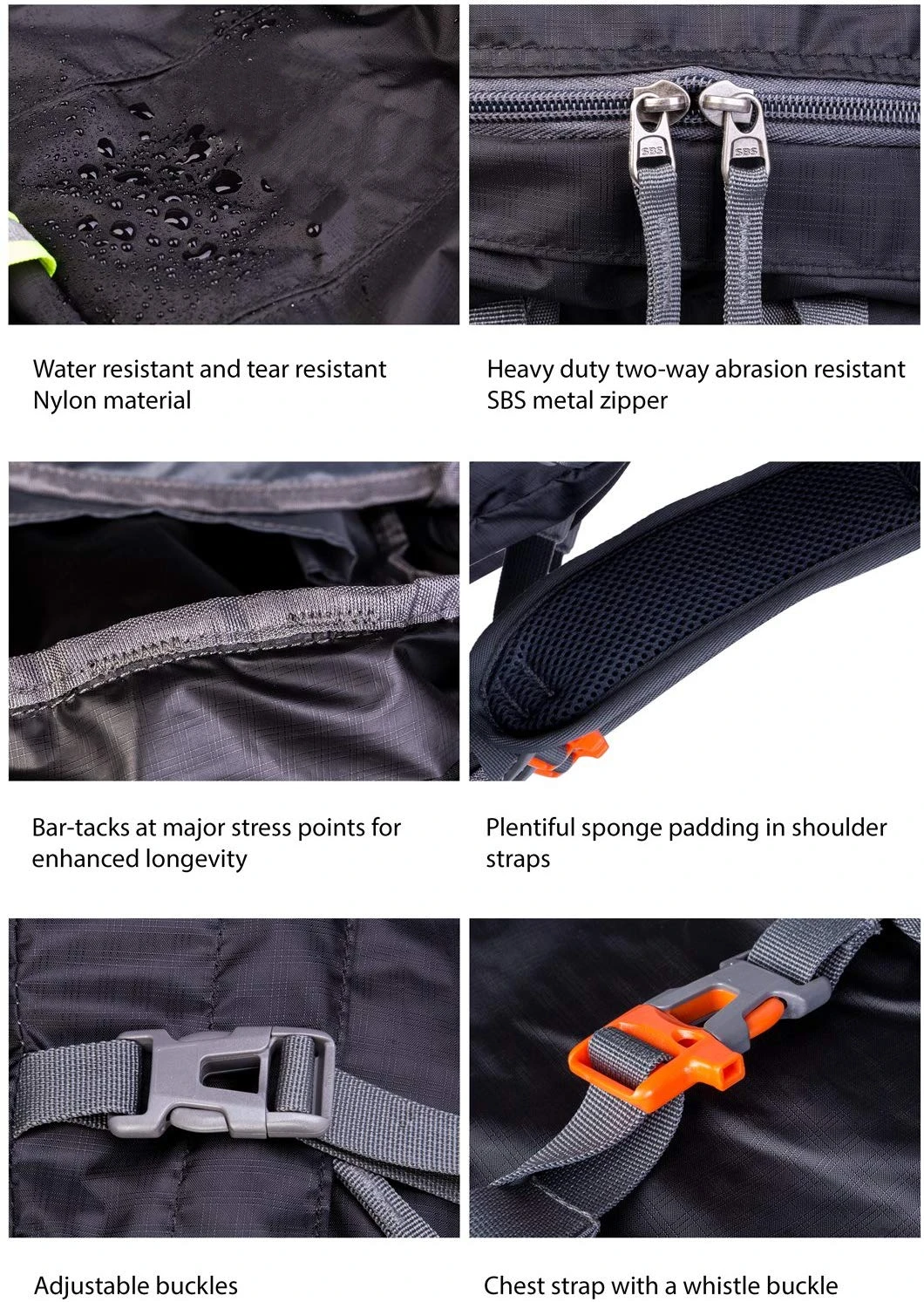 SBS SBS

Water resistant and tear resistant Nylon material

Heavy duty two-way abrasion resistant SBS metal zipper

Bar-tacks at major stress points for enhanced longevity

Plentiful sponge padding in shoulder straps

Adjustable buckles

Chest strap with a whistle buckle