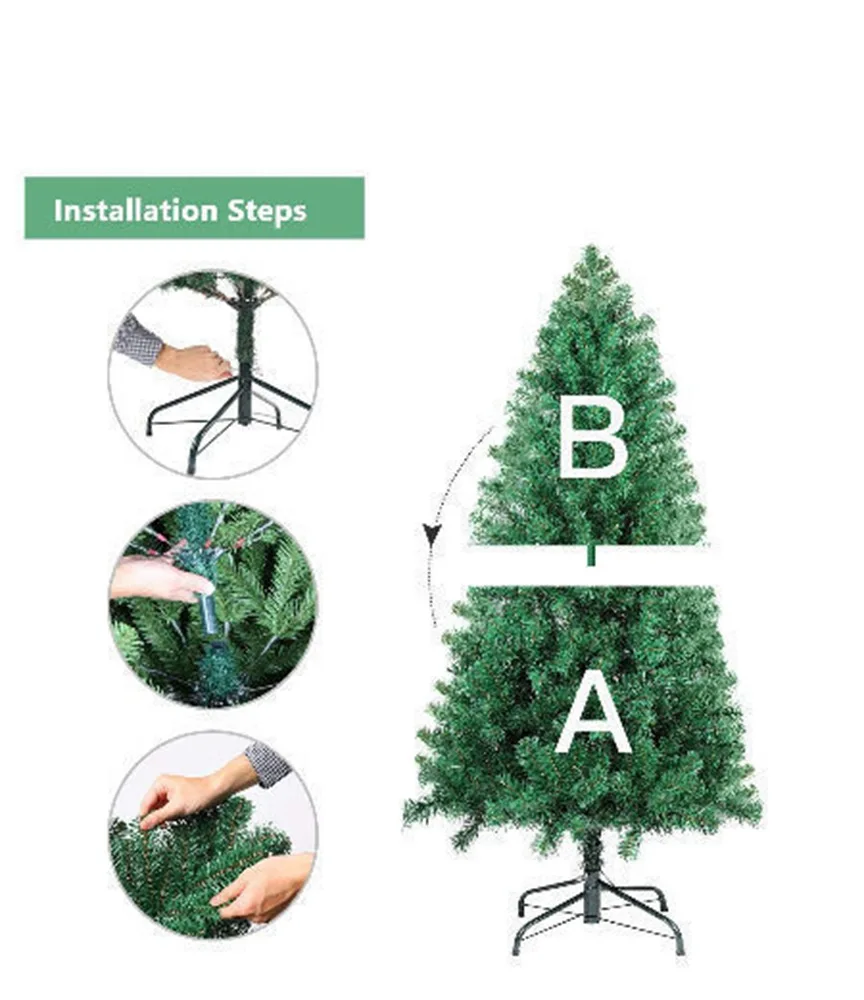 Installation Steps

B

A