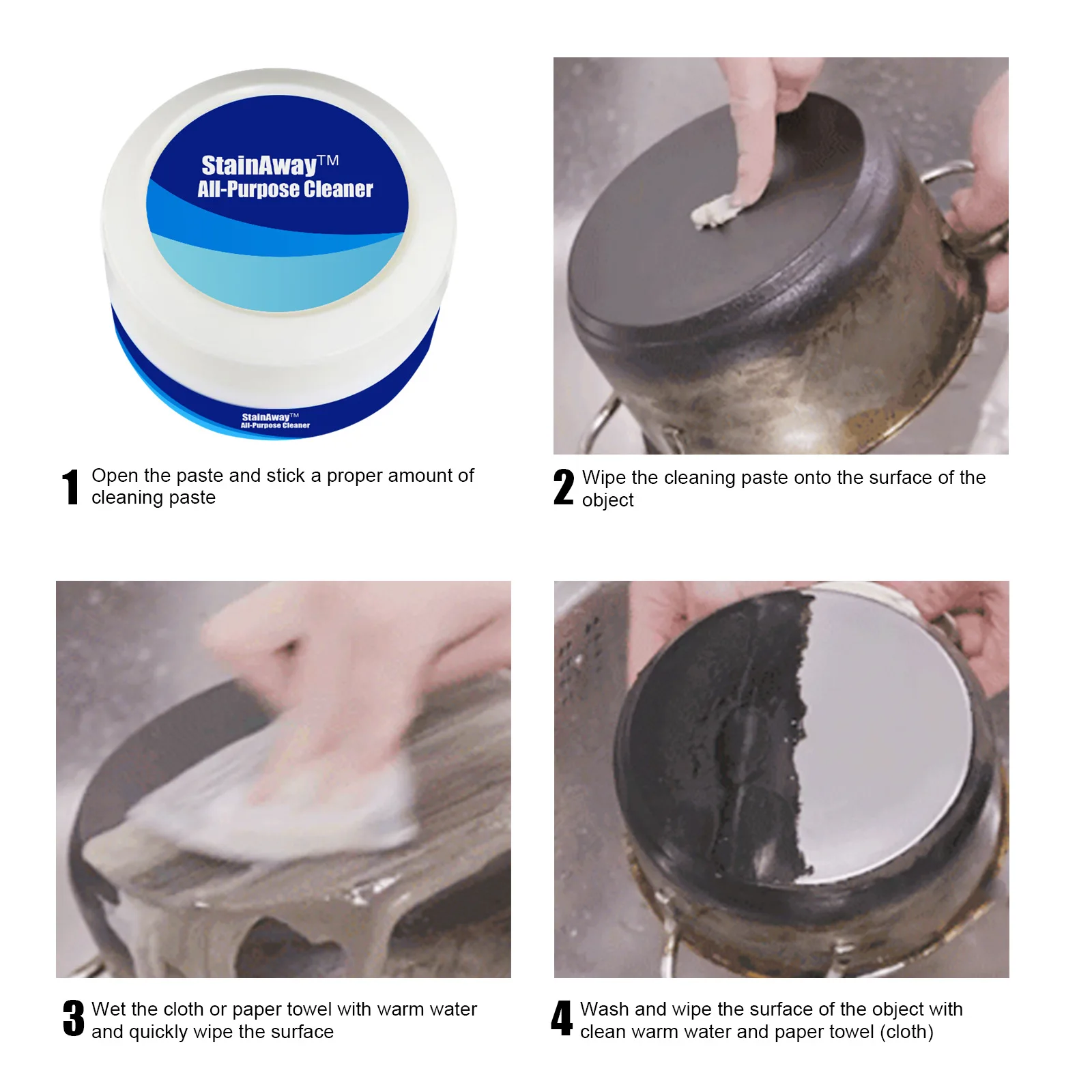 StainAway™
All-Purpose Cleaner

StainAway™
All-Purpose Cleaner

1 Open the paste and stick a proper amount of cleaning paste

2 Wipe the cleaning paste onto the surface of the object

3 Wet the cloth or paper towel with warm water and quickly wipe the surface

4 Wash and wipe the surface of the object with clean warm water and paper towel (cloth)