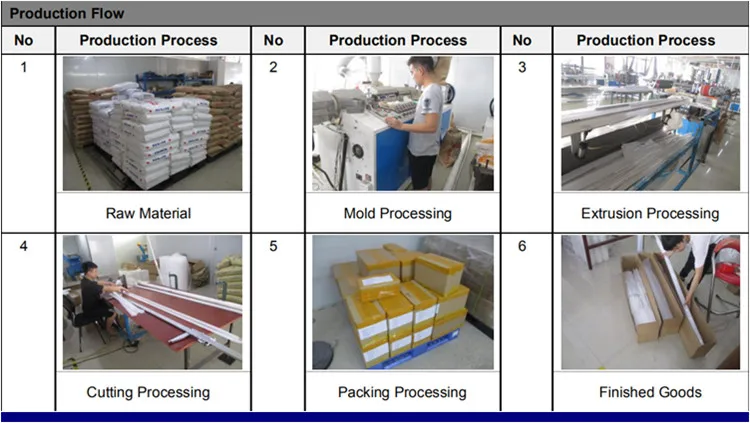 Production Flow

| No | Production Process | No | Production Process | No | Production Process |
|---|---|---|---|---|---|
| 1 | Raw Material | 2 | Mold Processing | 3 | Extrusion Processing |
| 4 | Cutting Processing | 5 | Packing Processing | 6 | Finished Goods |