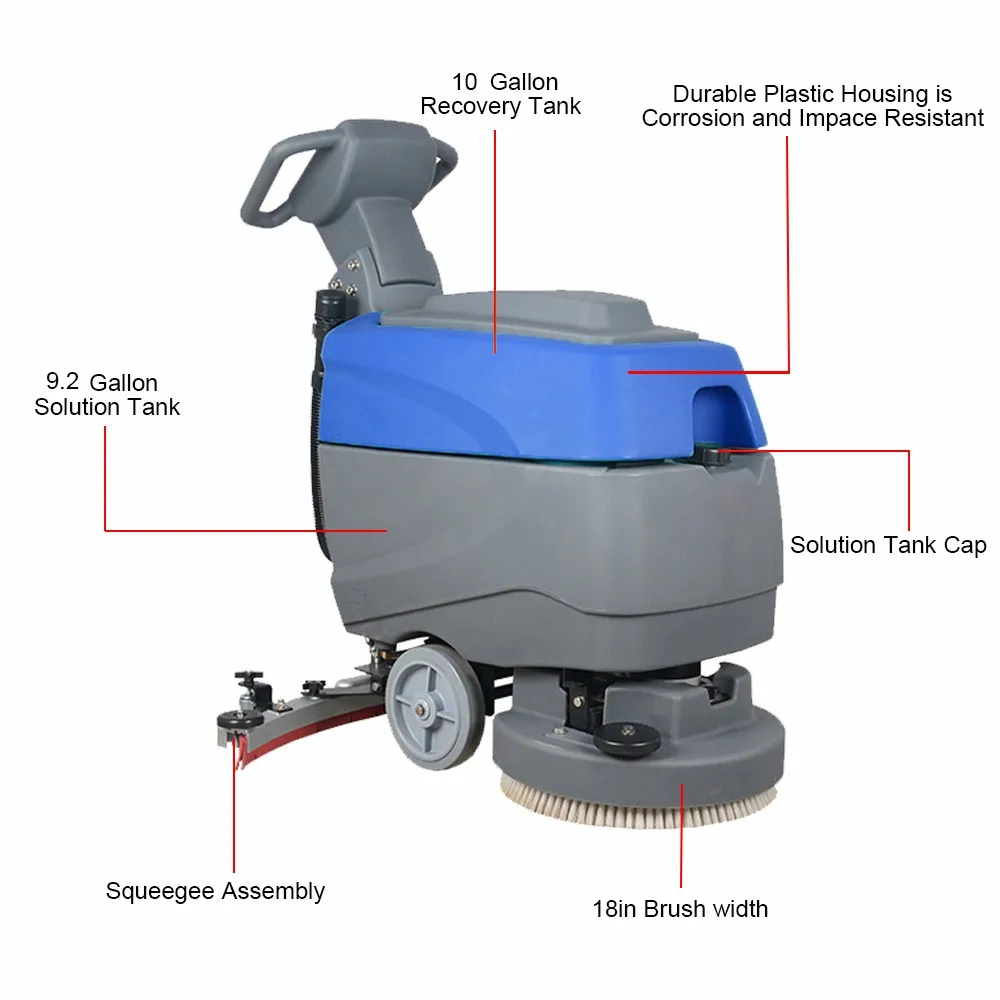 10 Gallon
Recovery Tank

Durable Plastic Housing is
Corrosion and Impace Resistant

9.2 Gallon
Solution Tank

Solution Tank Cap

Squeegee Assembly

18in Brush width