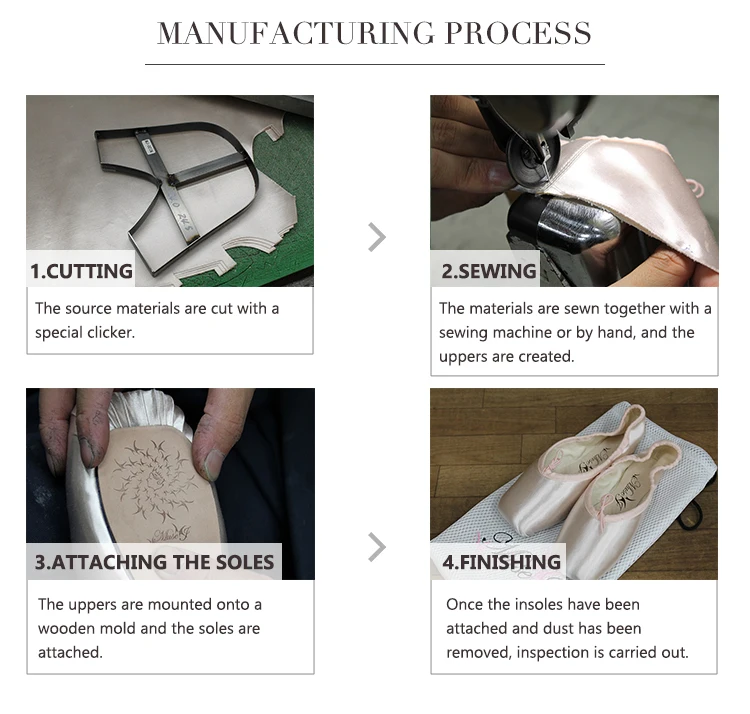 MANUFACTURING PROCESS

1.CUTTING

The source materials are cut with a special clicker.

2.SEWING

The materials are sewn together with a sewing machine or by hand, and the uppers are created.

3.ATTACHING THE SOLES

The uppers are mounted onto a wooden mold and the soles are attached.

4.FINISHING

Once the insoles have been attached and dust has been removed, inspection is carried out.