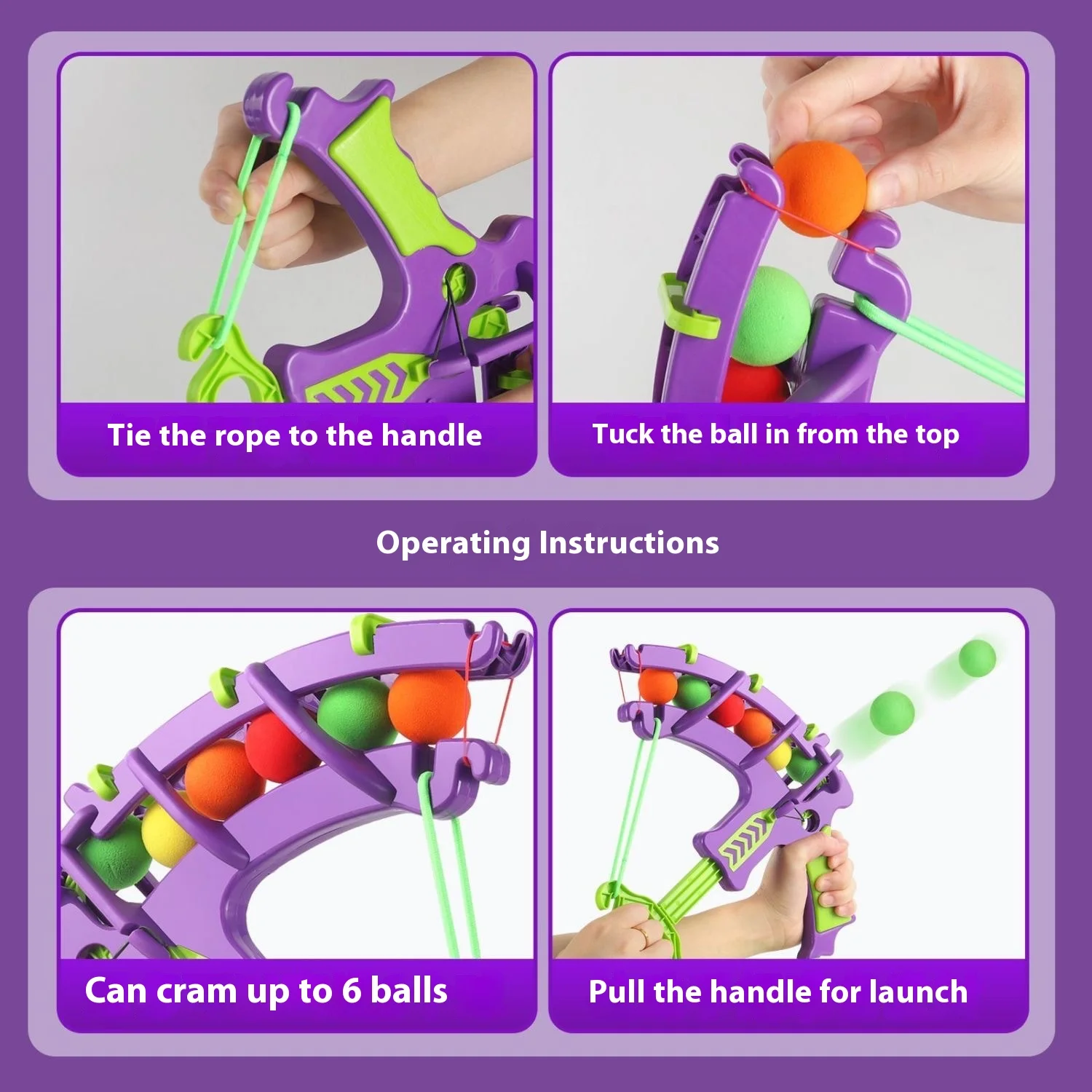 Tie the rope to the handle

Tuck the ball in from the top

Operating Instructions

Can cram up to 6 balls

Pull the handle for launch