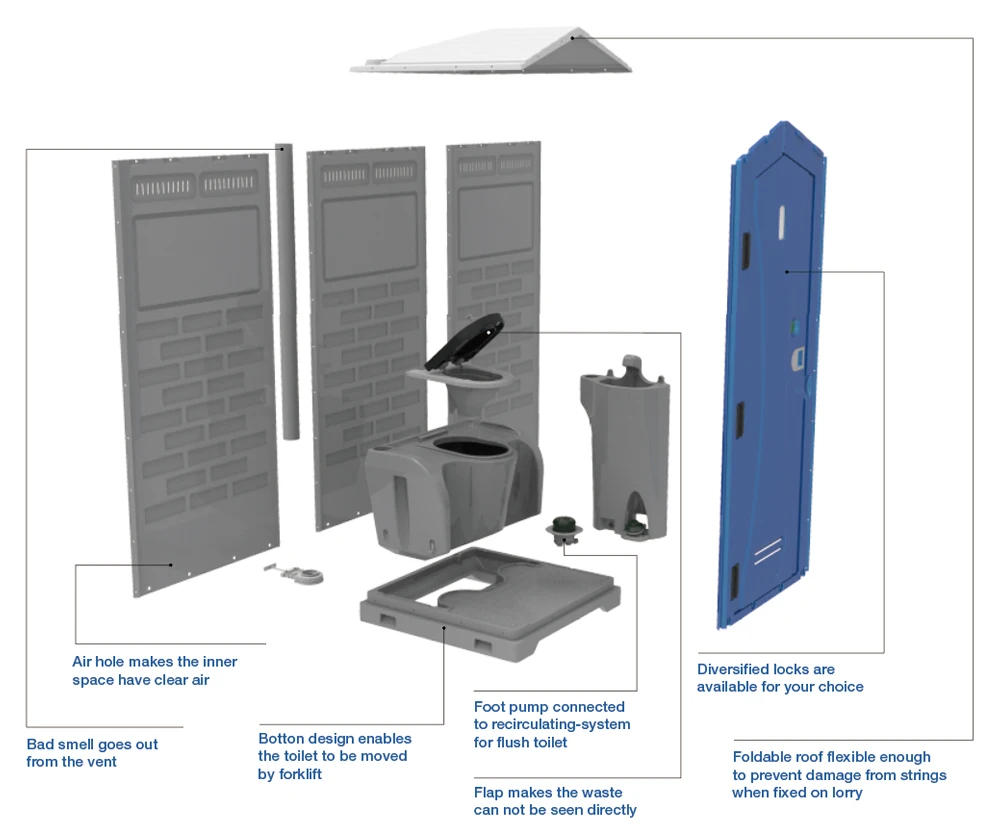 Air hole makes the inner space have clear air

Bad smell goes out from the vent

Botton design enables the toilet to be moved by forklift

Foot pump connected to recirculating-system for flush toilet

Flap makes the waste can not be seen directly

Diversified locks are available for your choice

Foldable roof flexible enough to prevent damage from strings when fixed on lorry