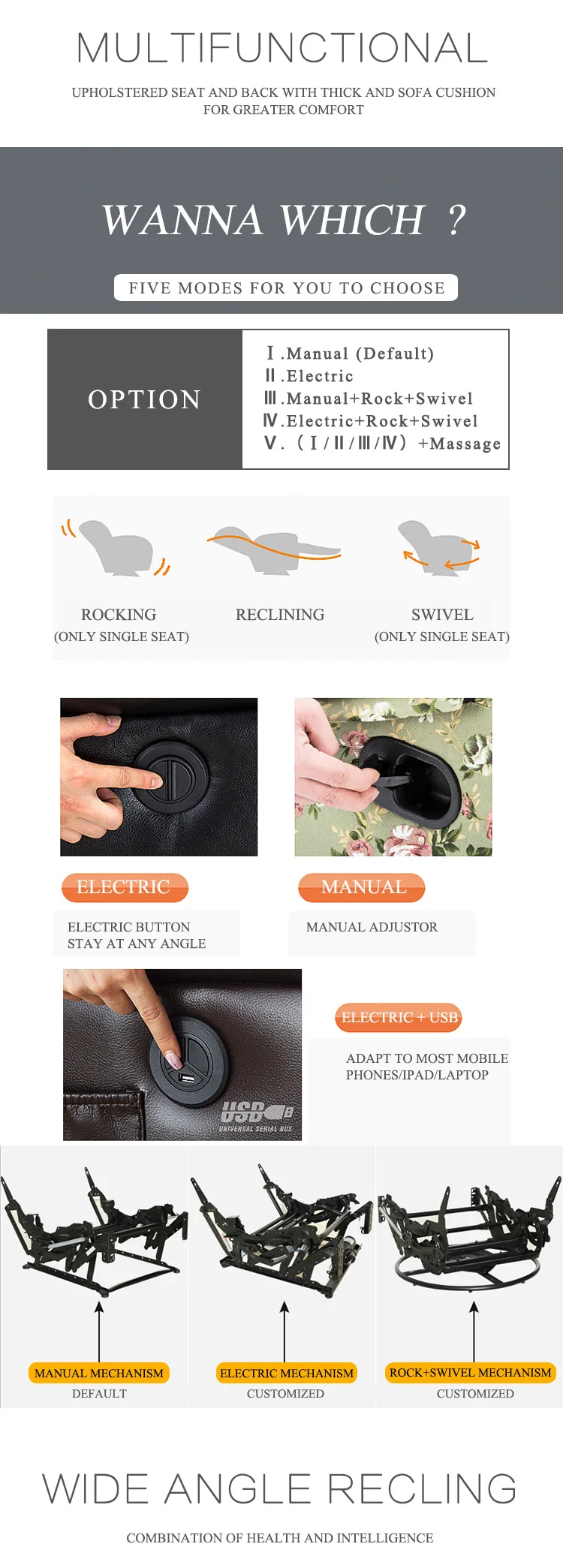 MULTIFUNCTIONAL

UPHOLSTERED SEAT AND BACK WITH THICK AND SOFA CUSHION FOR GREATER COMFORT

WANNA WHICH ?

FIVE MODES FOR YOU TO CHOOSE

OPTION

Ⅰ.Manual (Default)
Ⅱ.Electric
Ⅲ.Manual+Rock+Swivel
Ⅳ.Electric+Rock+Swivel
Ⅴ. (Ⅰ/Ⅱ/Ⅲ/Ⅳ) +Massage

ROCKING
(ONLY SINGLE SEAT)

RECLINING

SWIVEL
(ONLY SINGLE SEAT)

ELECTRIC

ELECTRIC BUTTON
STAY AT ANY ANGLE

MANUAL

MANUAL ADJUSTOR

ELECTRIC + USB

ADAPT TO MOST MOBILE PHONES/IPAD/LAPTOP

USB
UNIVERSAL SERIAL BUS

MANUAL MECHANISM
DEFAULT

ELECTRIC MECHANISM
CUSTOMIZED

ROCK+SWIVEL MECHANISM
CUSTOMIZED

WIDE ANGLE RECLING

COMBINATION OF HEALTH AND INTELLIGENCE