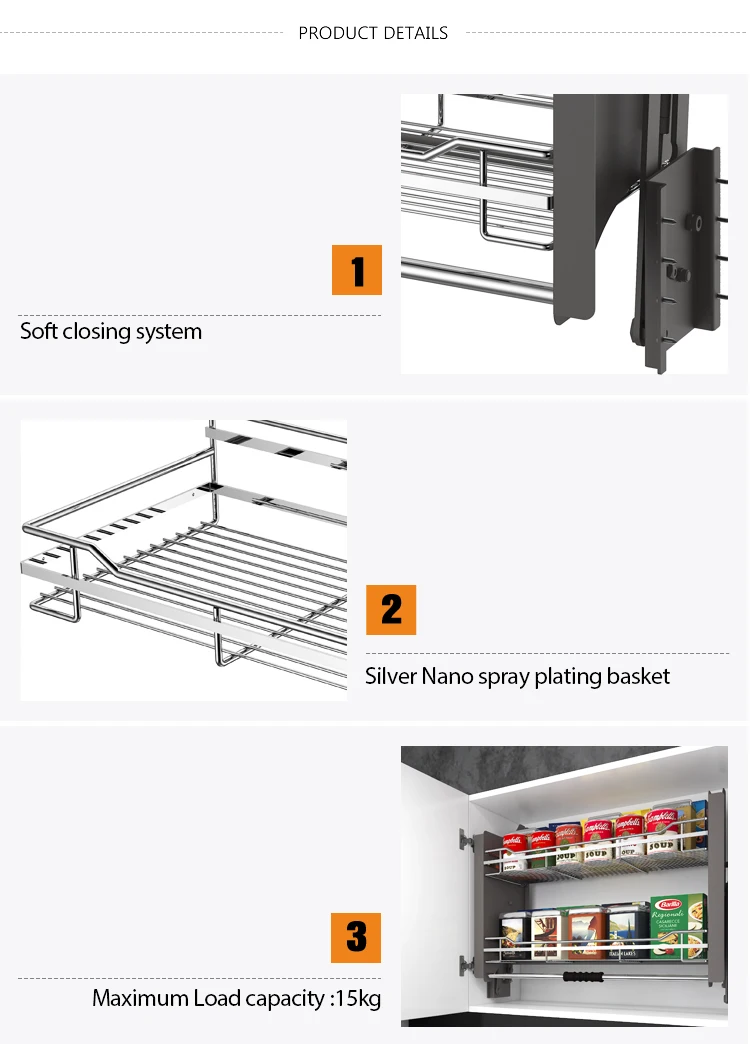 PRODUCT DETAILS

1

Soft closing system

2

Silver Nano spray plating basket

3

Maximum Load capacity :15kg