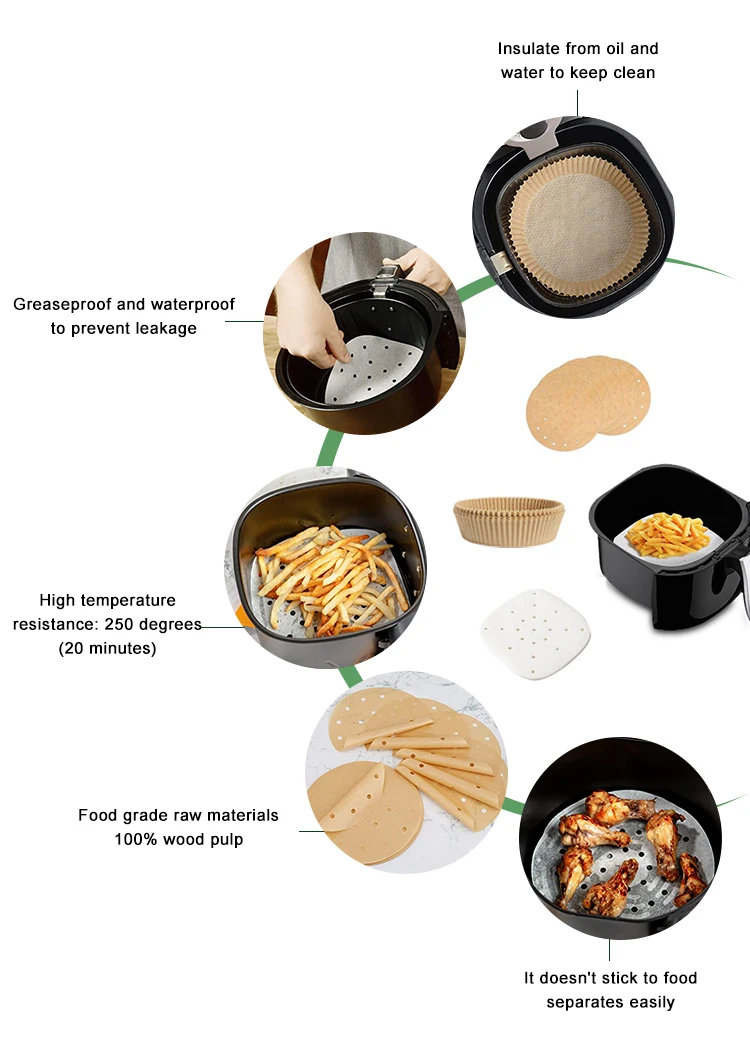 Insulate from oil and water to keep clean

Greaseproof and waterproof to prevent leakage

High temperature resistance: 250 degrees (20 minutes)

Food grade raw materials 100% wood pulp

It doesn't stick to food separates easily