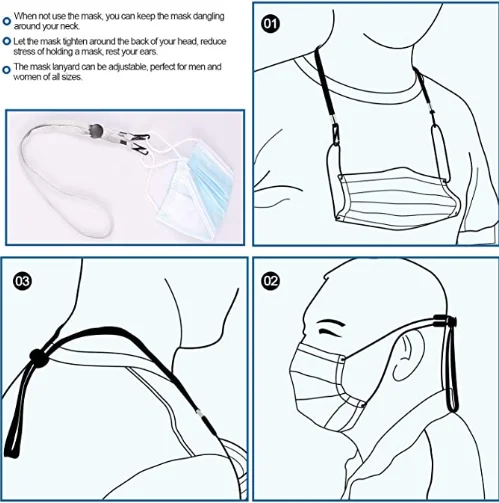 When not use the mask, you can keep the mask dangling around your neck.

Let the mask tighten around the back of your head, reduce stress of holding a mask, rest your ears.

The mask lanyard can be adjustable, perfect for men and women of all sizes.

01

03

02