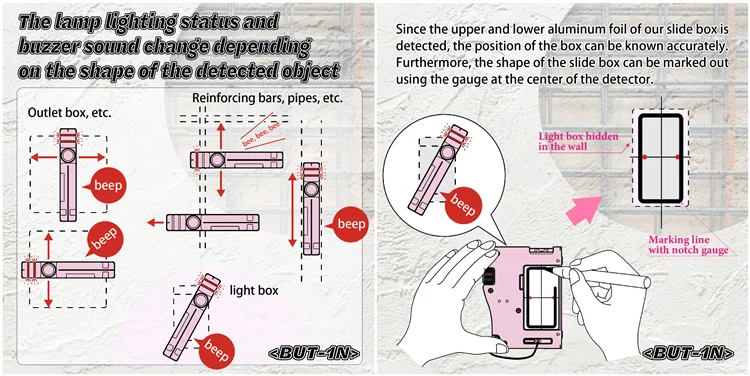 The lamp lighting status and buzzer sound change depending on the shape of the detected object

Outlet box, etc.

beep

beep

Reinforcing bars, pipes, etc.

bee, bee, bee

beep

light box

beep

<BUT-1N>

Since the upper and lower aluminum foil of our slide box is detected, the position of the box can be known accurately. Furthermore, the shape of the slide box can be marked out using the gauge at the center of the detector.

beep

Light box hidden in the wall

Marking line with notch gauge

<BUT-1N>