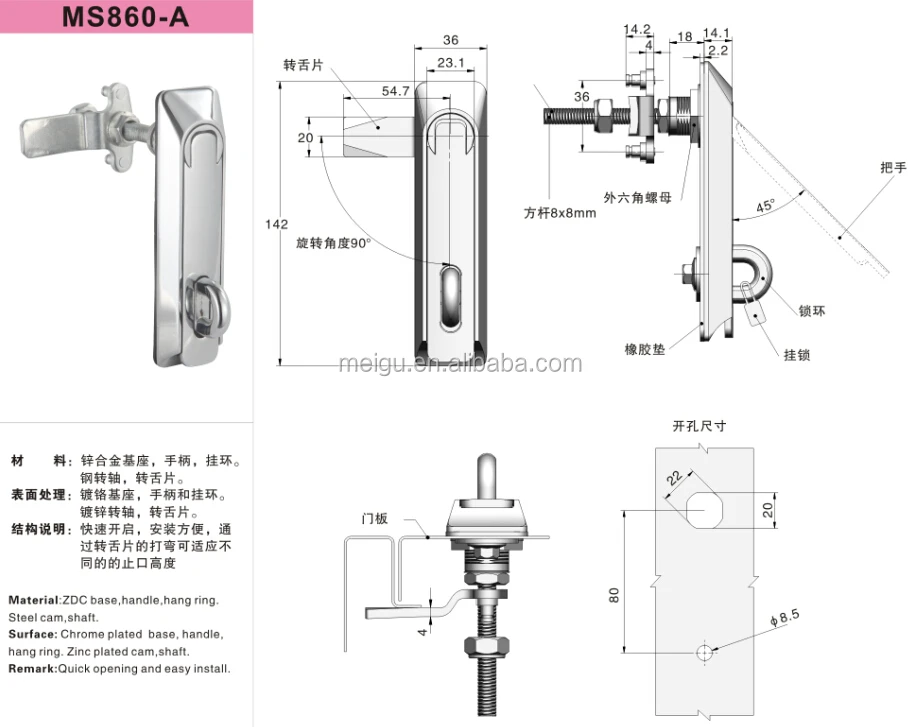 MS860-A

转舌片
36
23.1
54.7
20
142
旋转角度90°

14.2
4
18
14.1
2.2
36
方杆8x8mm
外六角螺母
45°
把手
锁环
橡胶垫
挂锁

meigu.en.alibaba.com

材　料：锌合金基座，手柄，挂环。钢转轴，转舌片。
表面处理：镀铬基座，手柄和挂环。镀锌转轴，转舌片。
结构说明：快速开启，安装方便，通过转舌片的打弯可适应不同的的止口高度

Material:ZDC base,handle,hang ring. Steel cam,shaft.
Surface: Chrome plated base, handle, hang ring. Zinc plated cam,shaft.
Remark:Quick opening and easy install.

门板
4

开孔尺寸
22
20
80
$\phi$8.5