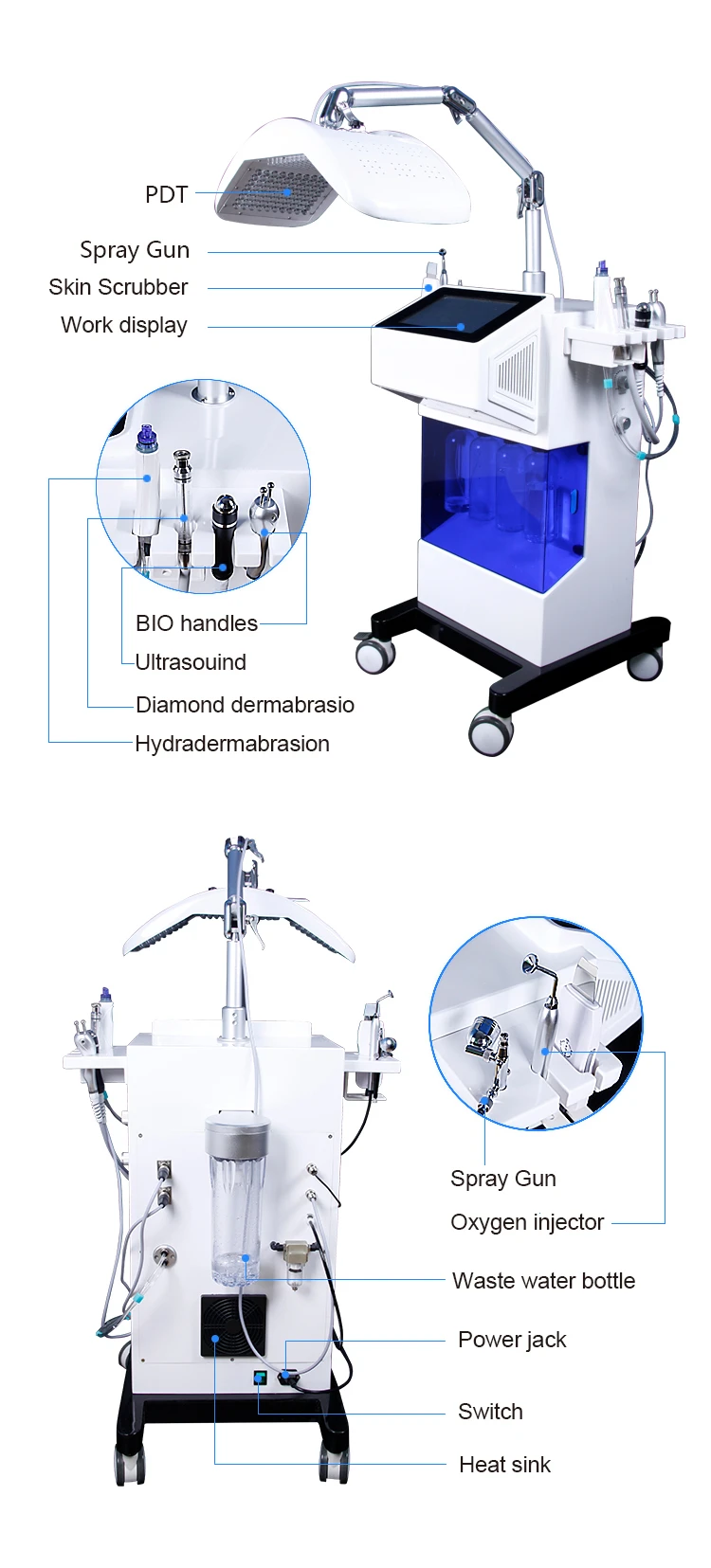 PDT
Spray Gun
Skin Scrubber
Work display
BIO handles
Ultrasouind
Diamond dermabrasio
Hydradermabrasion

Spray Gun
Oxygen injector
Waste water bottle
Power jack
Switch
Heat sink