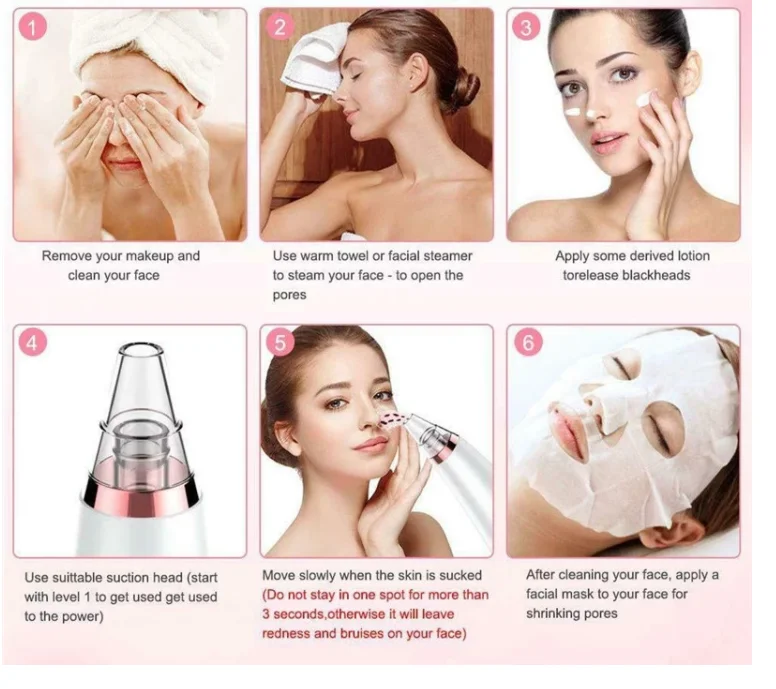 1

Remove your makeup and clean your face

2

Use warm towel or facial steamer to steam your face - to open the pores

3

Apply some derived lotion torelease blackheads

4

Use suittable suction head (start with level 1 to get used get used to the power)

5

Move slowly when the skin is sucked (Do not stay in one spot for more than 3 seconds,otherwise it will leave redness and bruises on your face)

6

After cleaning your face, apply a facial mask to your face for shrinking pores