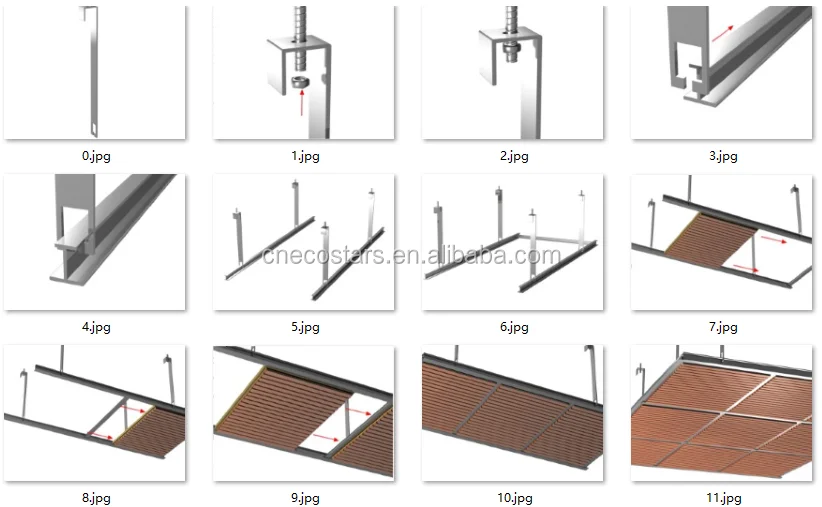 0.jpg
1.jpg
2.jpg
3.jpg
4.jpg
5.jpg
6.jpg
7.jpg
cnecostars.en.alibaba.com
8.jpg
9.jpg
10.jpg
11.jpg