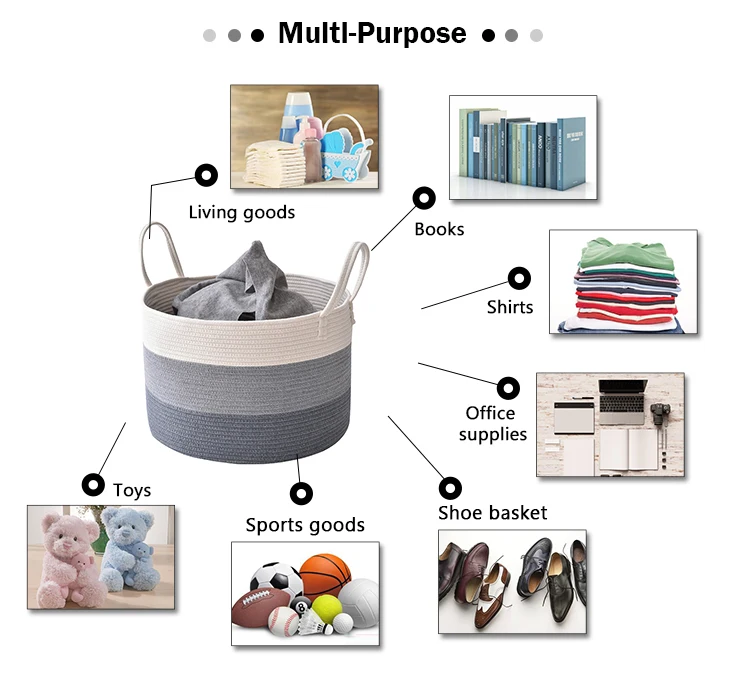 Multl-Purpose

Living goods

Books

Shirts

Office supplies

Toys

Sports goods

Shoe basket