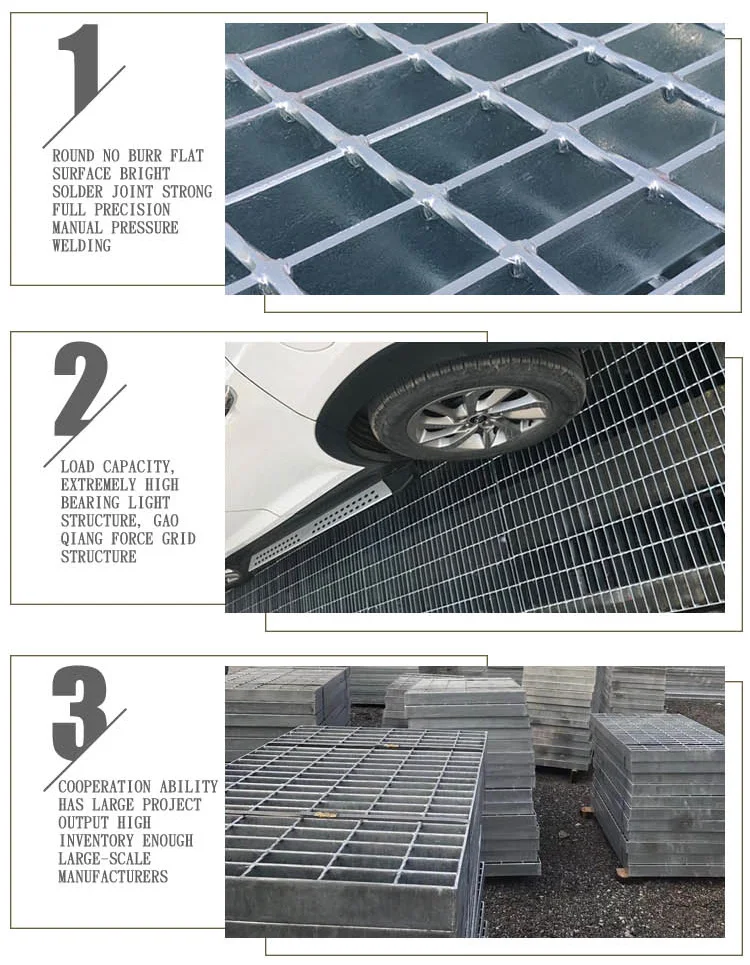 1

ROUND NO BURR FLAT SURFACE BRIGHT SOLDER JOINT STRONG FULL PRECISION MANUAL PRESSURE WELDING

2

LOAD CAPACITY, EXTREMELY HIGH BEARING LIGHT STRUCTURE, GAO QIANG FORCE GRID STRUCTURE

3

COOPERATION ABILITY HAS LARGE PROJECT OUTPUT HIGH INVENTORY ENOUGH LARGE-SCALE MANUFACTURERS