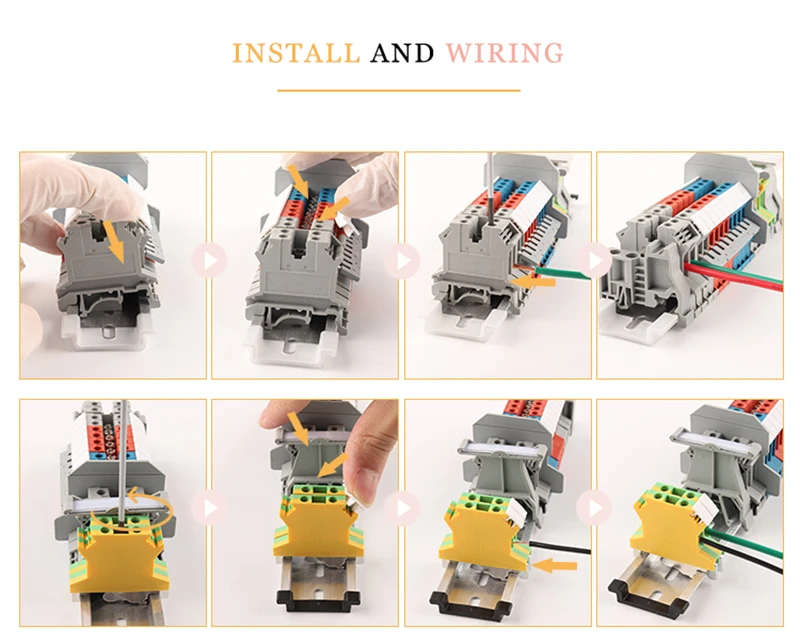 INSTALL AND WIRING