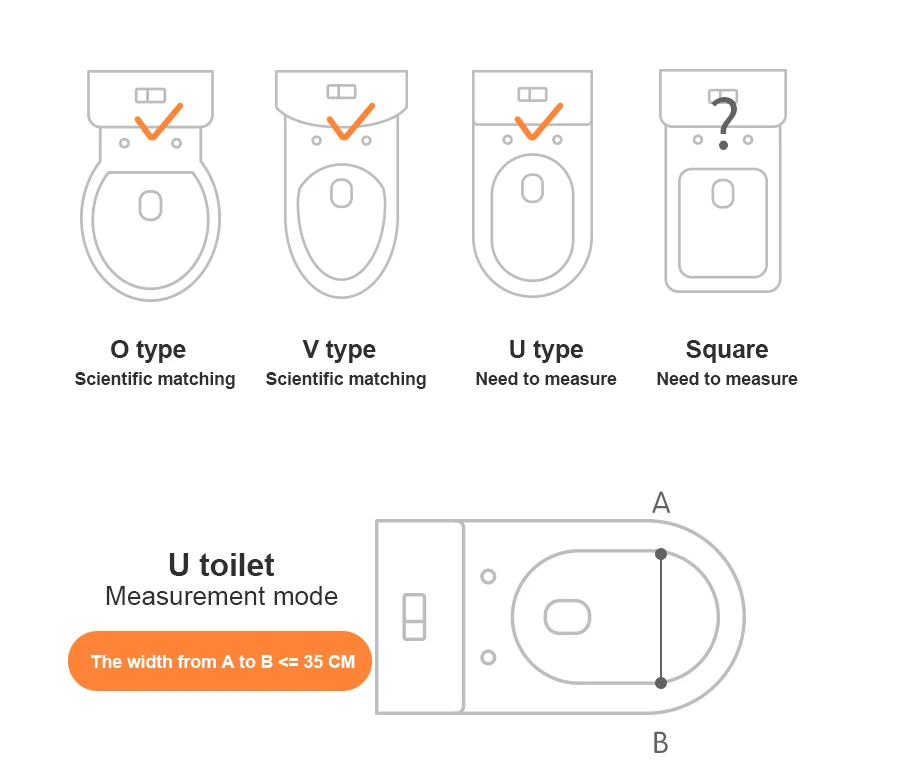 ?

O type
Scientific matching

V type
Scientific matching

U type
Need to measure

Square
Need to measure

U toilet
Measurement mode

The width from A to B <= 35 CM

A

B