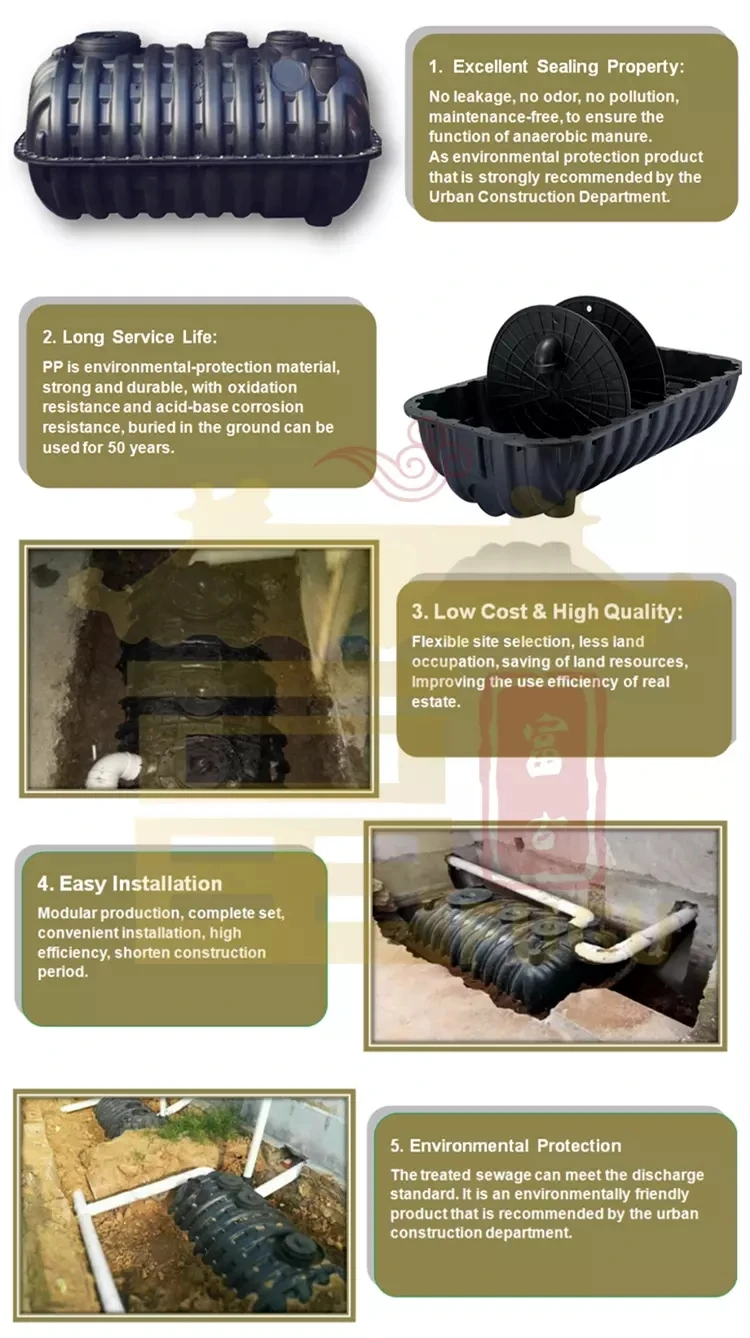 1. Excellent Sealing Property:
No leakage, no odor, no pollution, maintenance-free, to ensure the function of anaerobic manure.
As environmental protection product that is strongly recommended by the Urban Construction Department.

2. Long Service Life:
PP is environmental-protection material, strong and durable, with oxidation resistance and acid-base corrosion resistance, buried in the ground can be used for 50 years.

3. Low Cost & High Quality:
Flexible site selection, less land occupation, saving of land resources, Improving the use efficiency of real estate.

4. Easy Installation
Modular production, complete set, convenient installation, high efficiency, shorten construction period.

5. Environmental Protection
The treated sewage can meet the discharge standard. It is an environmentally friendly product that is recommended by the urban construction department.