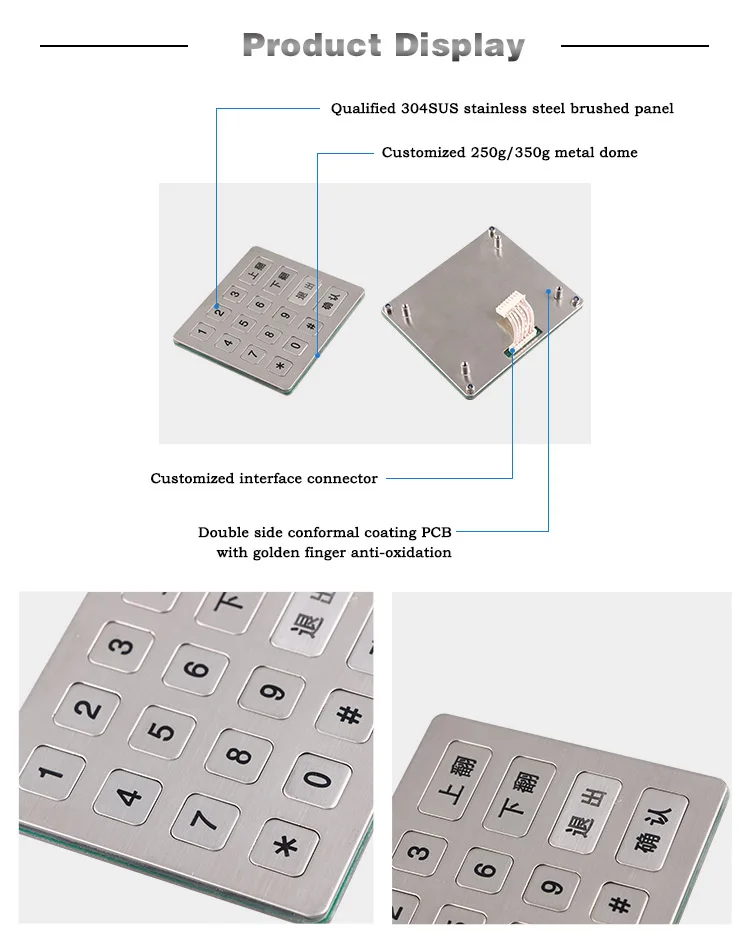 Product Display

Qualified 304SUS stainless steel brushed panel

Customized 250g/350g metal dome

上翻 下翻 退出 确认
3 6 9 #
2 5 8 0
1 4 7 *

Customized interface connector

Double side conformal coating PCB with golden finger anti-oxidation

下 退出
3 6 9 #
2 5 8 0
1 4 7 *

上翻 下翻 退出 确认
3 6 9 #