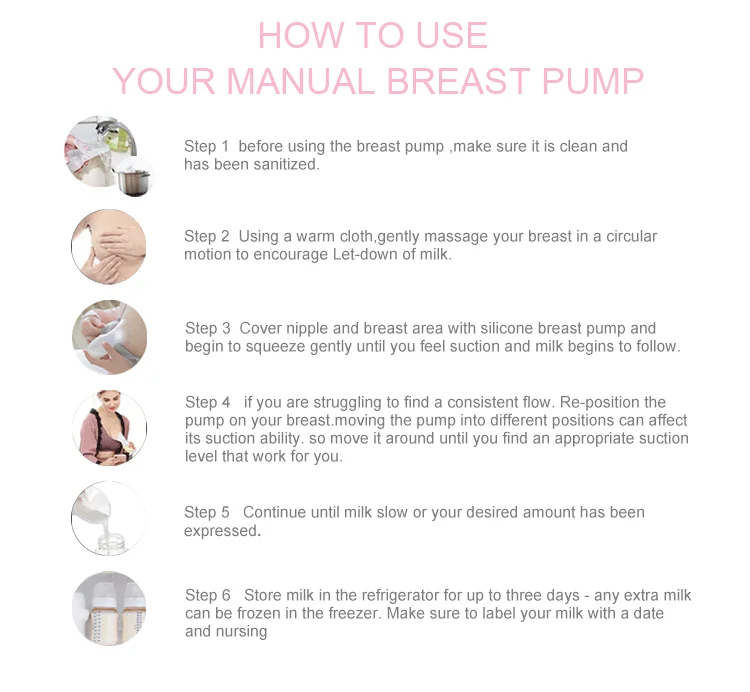 HOW TO USE
YOUR MANUAL BREAST PUMP

Step 1 before using the breast pump ,make sure it is clean and has been sanitized.

Step 2 Using a warm cloth,gently massage your breast in a circular motion to encourage Let-down of milk.

Step 3 Cover nipple and breast area with silicone breast pump and begin to squeeze gently until you feel suction and milk begins to follow.

Step 4 if you are struggling to find a consistent flow. Re-position the pump on your breast.moving the pump into different positions can affect its suction ability. so move it around until you find an appropriate suction level that work for you.

Step 5 Continue until milk slow or your desired amount has been expressed.

Step 6 Store milk in the refrigerator for up to three days - any extra milk can be frozen in the freezer. Make sure to label your milk with a date and nursing