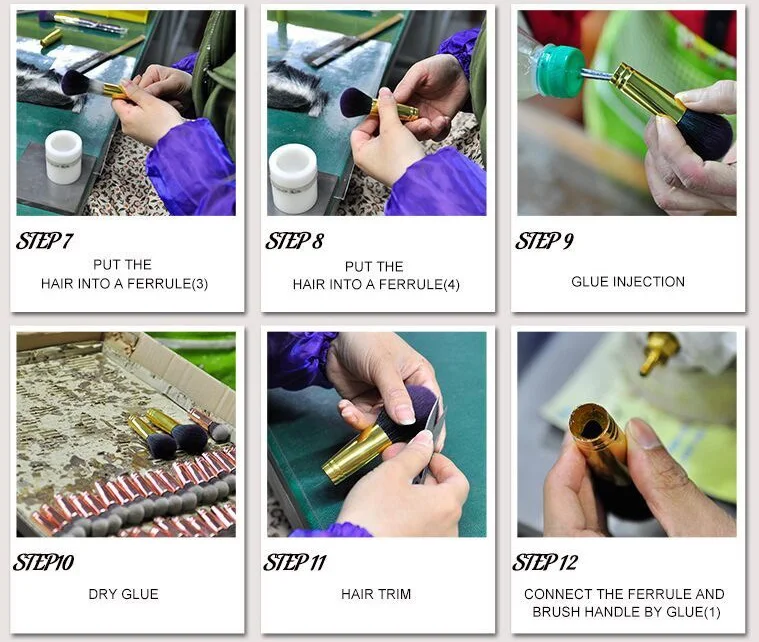 STEP 7
PUT THE
HAIR INTO A FERRULE(3)

STEP 8
PUT THE
HAIR INTO A FERRULE(4)

STEP 9
GLUE INJECTION

STEP10
DRY GLUE

STEP 11
HAIR TRIM

STEP 12
CONNECT THE FERRULE AND
BRUSH HANDLE BY GLUE(1)