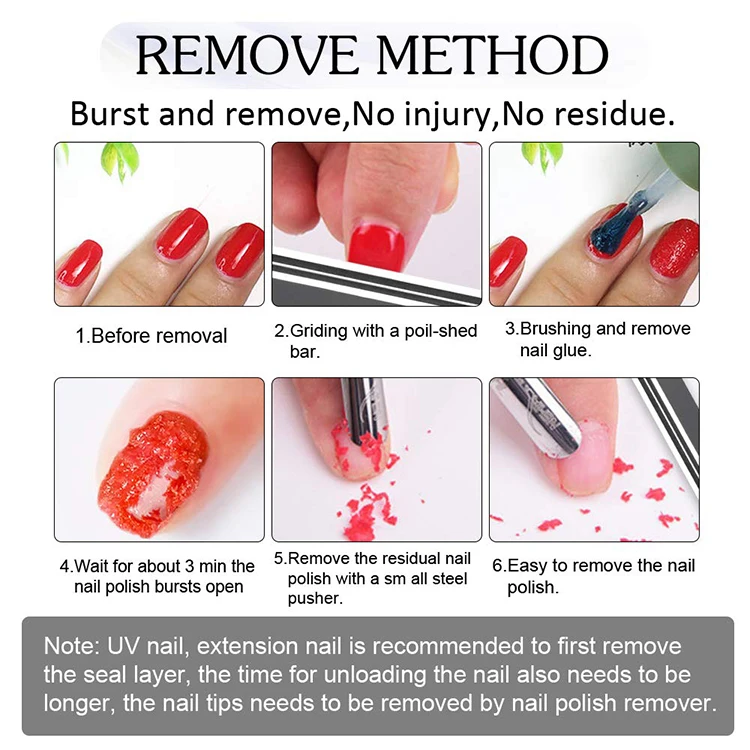 REMOVE METHOD

Burst and remove,No injury,No residue.

1.Before removal

2.Griding with a poil-shed bar.

3.Brushing and remove nail glue.

4.Wait for about 3 min the nail polish bursts open

5.Remove the residual nail polish with a sm all steel pusher.

6.Easy to remove the nail polish.

Note: UV nail, extension nail is recommended to first remove the seal layer, the time for unloading the nail also needs to be longer, the nail tips needs to be removed by nail polish remover.