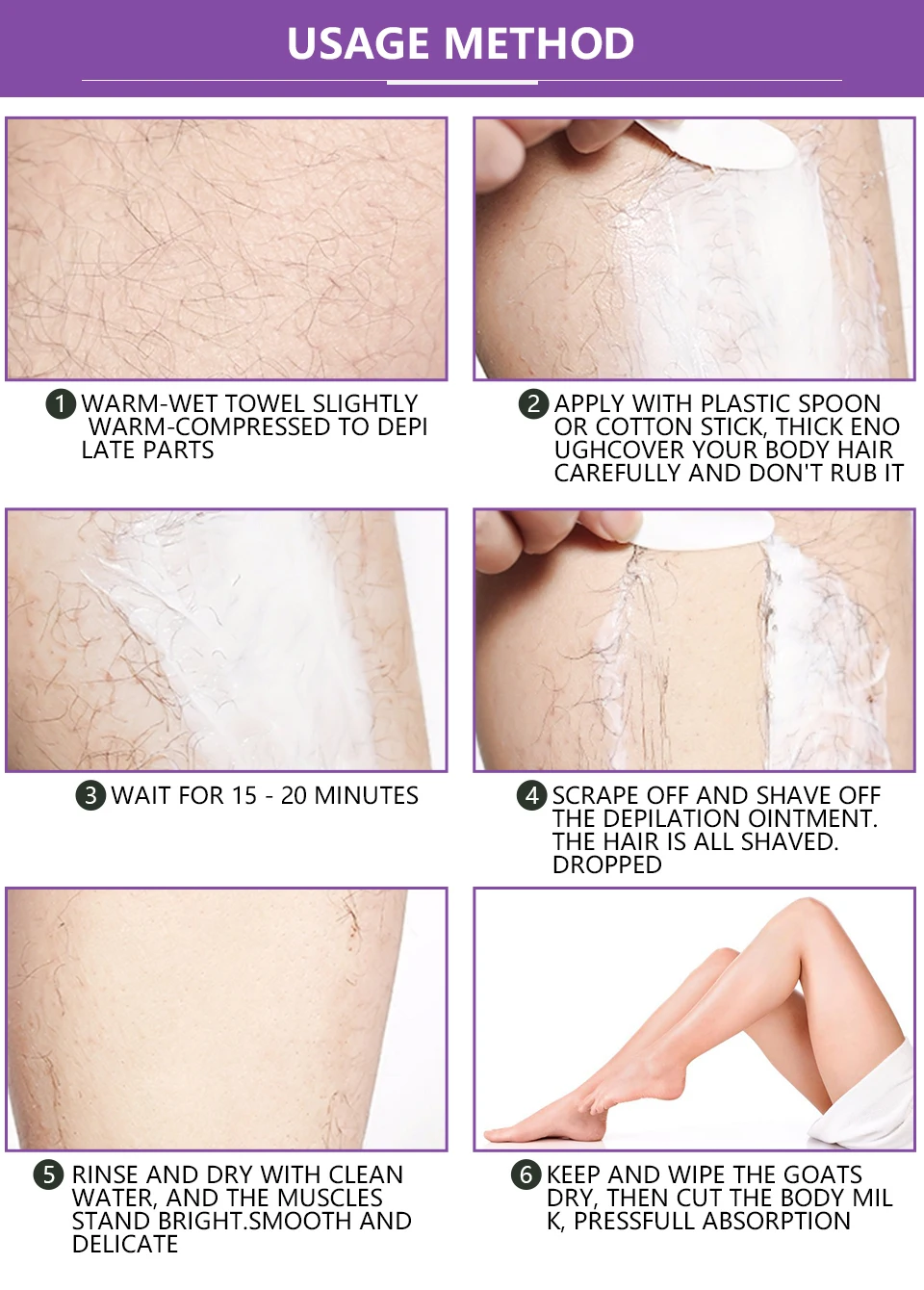 USAGE METHOD

1 WARM-WET TOWEL SLIGHTLY WARM-COMPRESSED TO DEPI LATE PARTS

2 APPLY WITH PLASTIC SPOON OR COTTON STICK, THICK ENO UGHCOVER YOUR BODY HAIR CAREFULLY AND DON'T RUB IT

3 WAIT FOR 15 - 20 MINUTES

4 SCRAPE OFF AND SHAVE OFF THE DEPILATION OINTMENT. THE HAIR IS ALL SHAVED. DROPPED

5 RINSE AND DRY WITH CLEAN WATER, AND THE MUSCLES STAND BRIGHT.SMOOTH AND DELICATE

6 KEEP AND WIPE THE GOATS DRY, THEN CUT THE BODY MIL K, PRESSFULL ABSORPTION