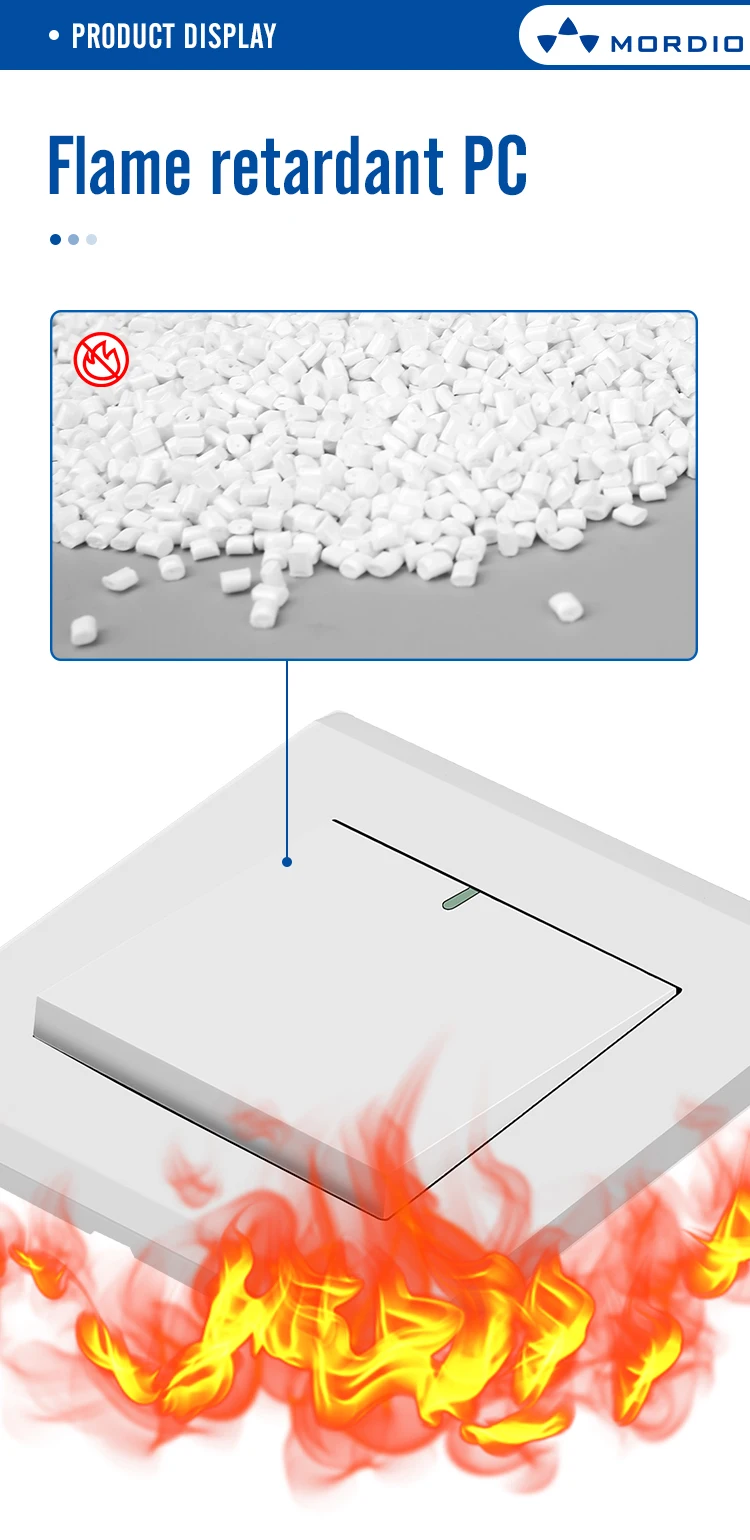 • PRODUCT DISPLAY

MORDIO

Flame retardant PC