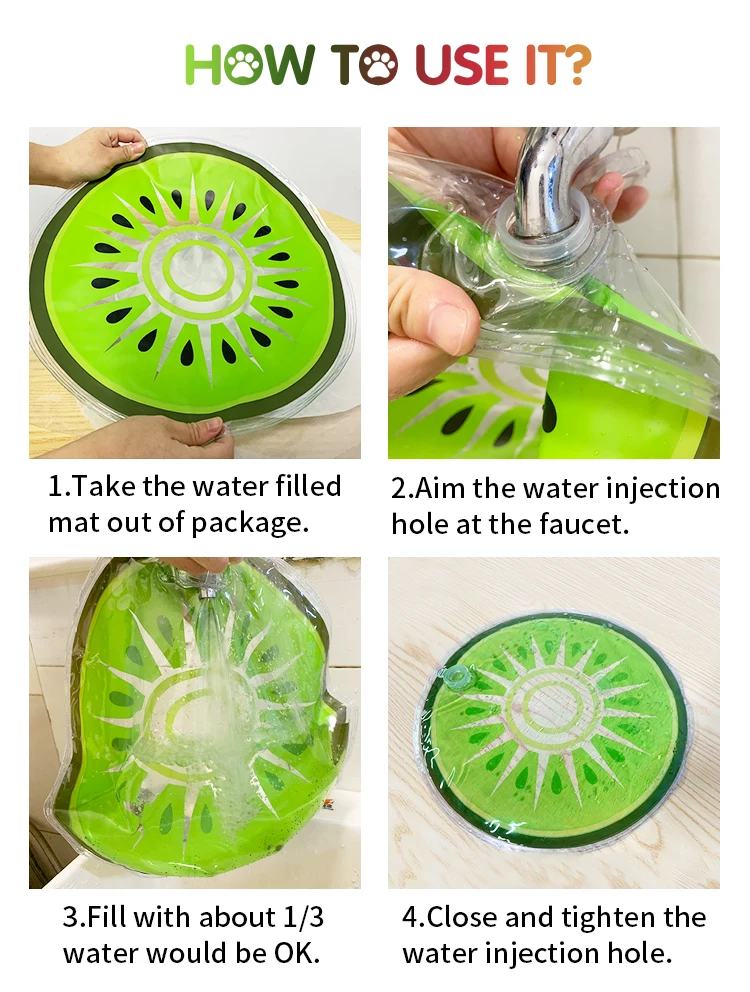 HOW TO USE IT?

1.Take the water filled mat out of package.

2.Aim the water injection hole at the faucet.

3.Fill with about 1/3 water would be OK.

4.Close and tighten the water injection hole.