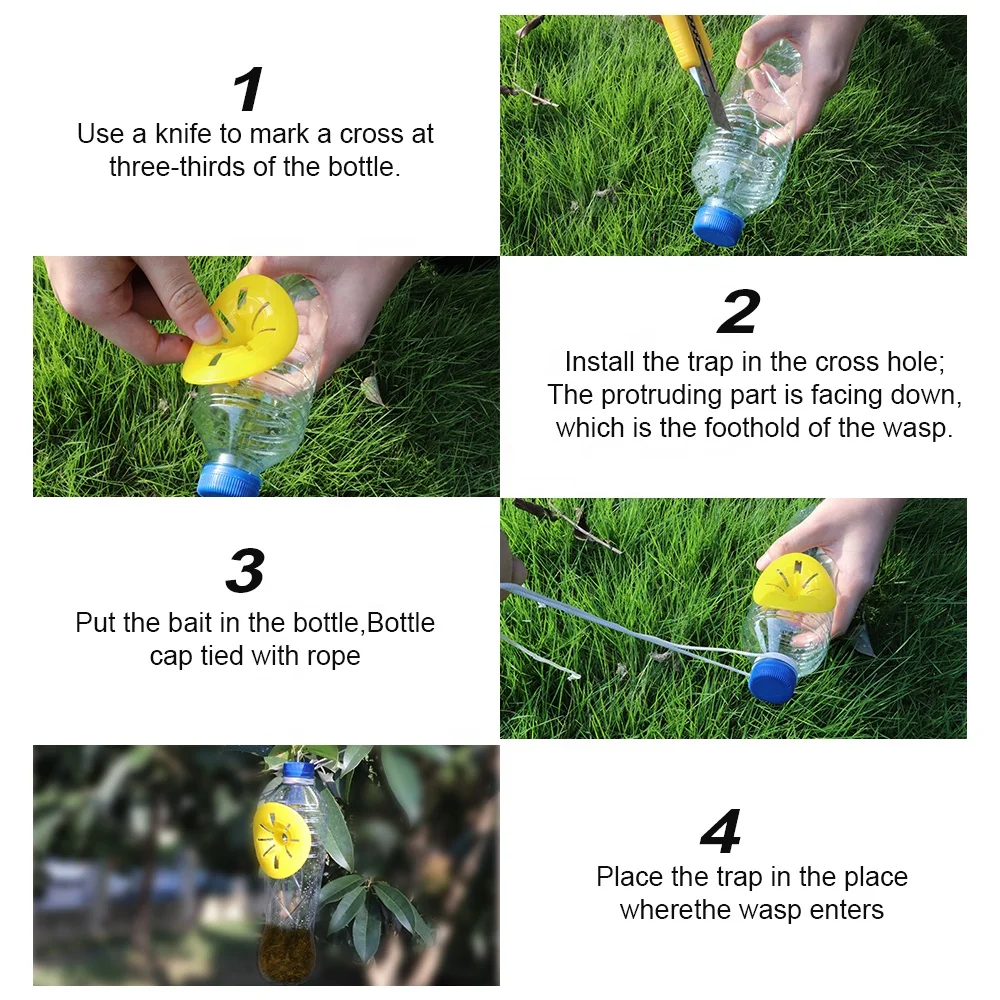 1

Use a knife to mark a cross at three-thirds of the bottle.

2

Install the trap in the cross hole; The protruding part is facing down, which is the foothold of the wasp.

3

Put the bait in the bottle,Bottle cap tied with rope

4

Place the trap in the place wherethe wasp enters