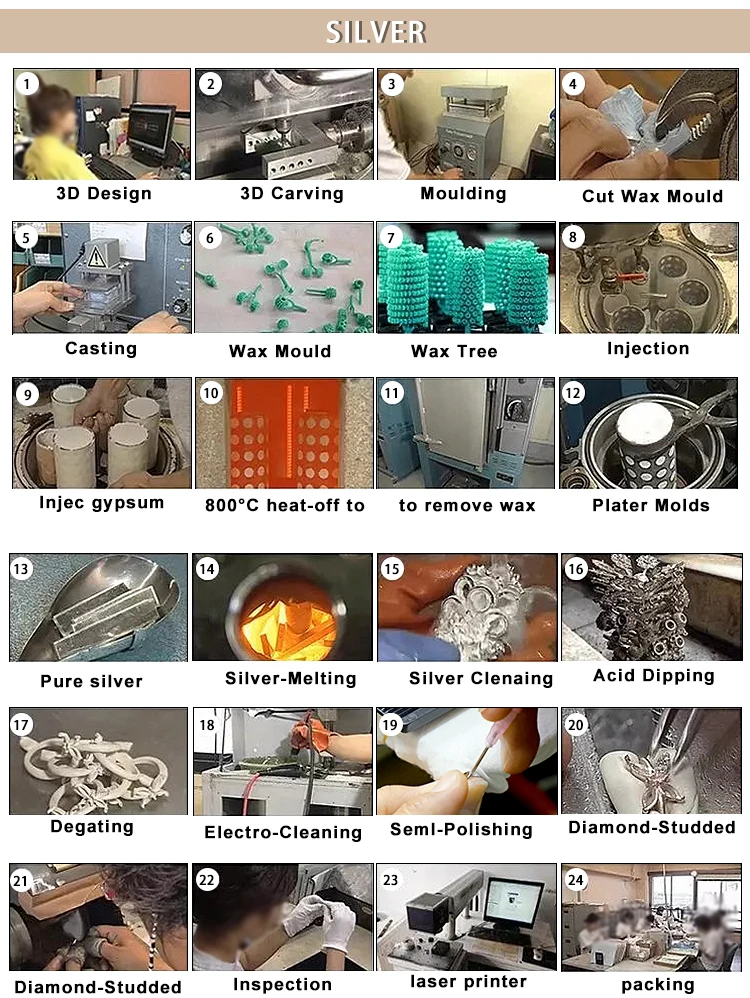 SILVER

1
3D Design

2
3D Carving

3
Moulding

4
Cut Wax Mould

5
Casting

6
Wax Mould

7
Wax Tree

8
Injection

9
Injec gypsum

10
800°C heat-off to

11
to remove wax

12
Plater Molds

13
Pure silver

14
Silver-Melting

15
Silver Clenaing

16
Acid Dipping

17
Degating

18
Electro-Cleaning

19
Seml-Polishing

20
Diamond-Studded

21
Diamond-Studded

22
Inspection

23
laser printer

24
packing