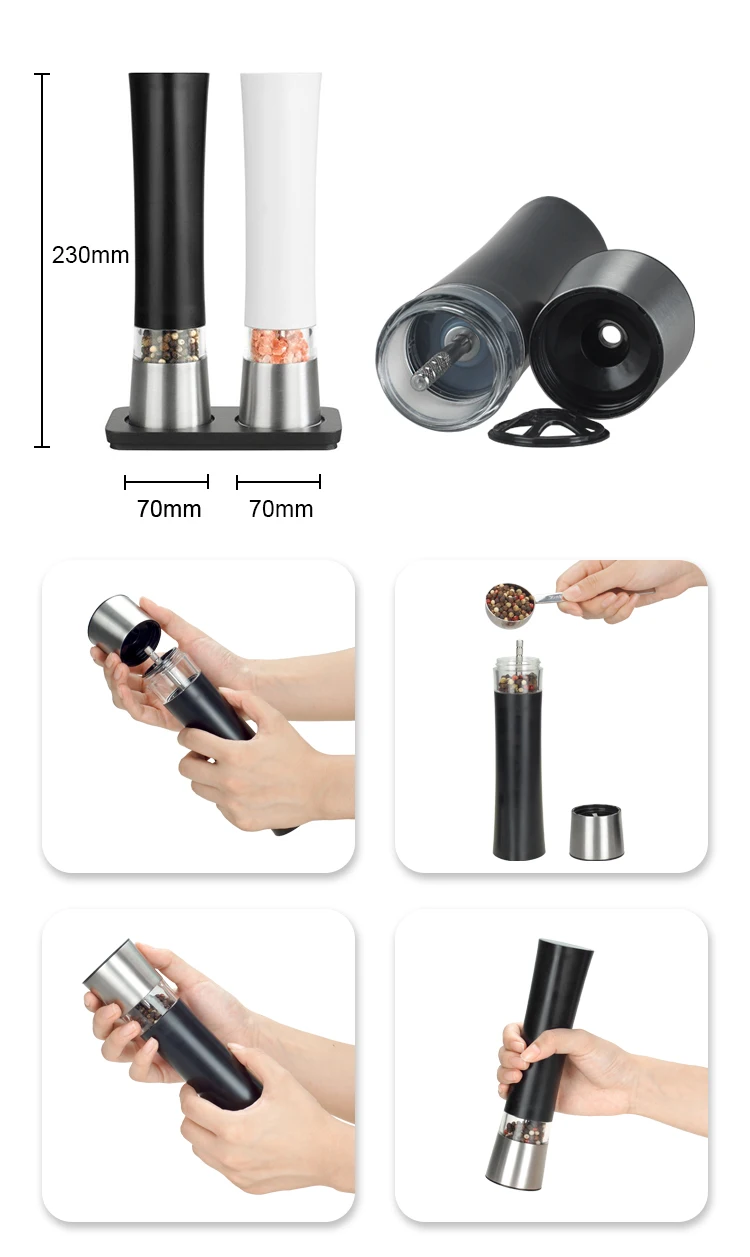 230mm

70mm 70mm