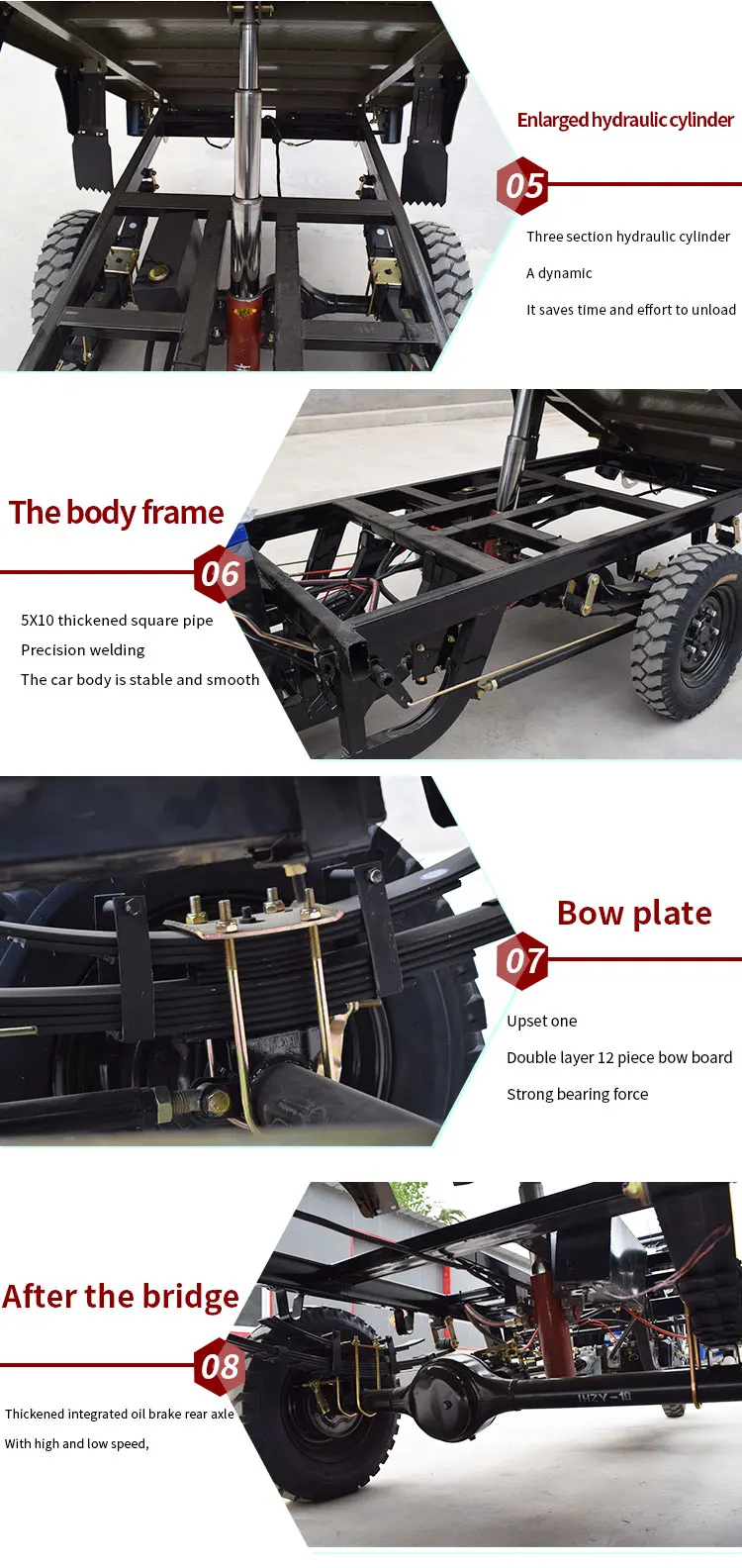 Enlarged hydraulic cylinder

05

Three section hydraulic cylinder

A dynamic

It saves time and effort to unload

The body frame

06

5X10 thickened square pipe

Precision welding

The car body is stable and smooth

Bow plate

07

Upset one

Double layer 12 piece bow board

Strong bearing force

After the bridge

08

Thickened integrated oil brake rear axle

With high and low speed,