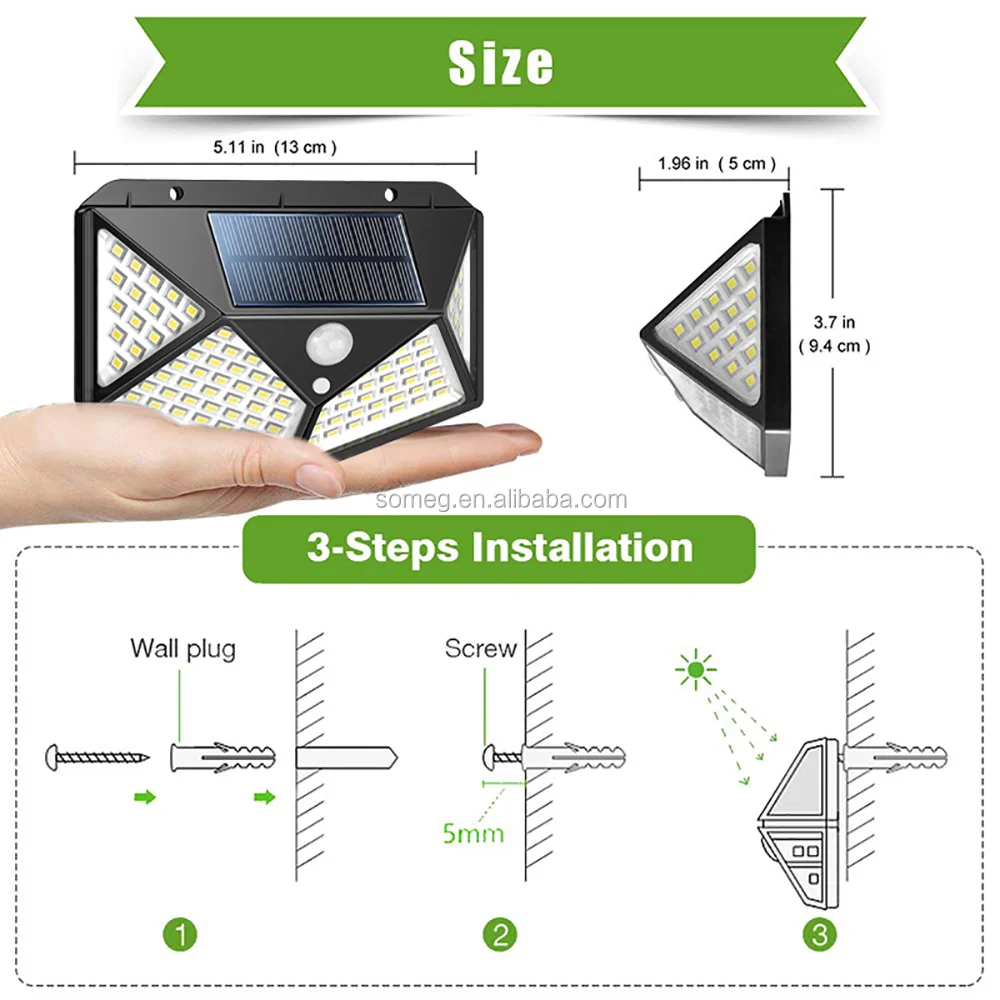 Size

5.11 in (13 cm)

1.96 in (5 cm)

3.7 in
(9.4 cm)

someg.en.alibaba.com

3-Steps Installation

Wall plug

Screw

5mm

1

2

3